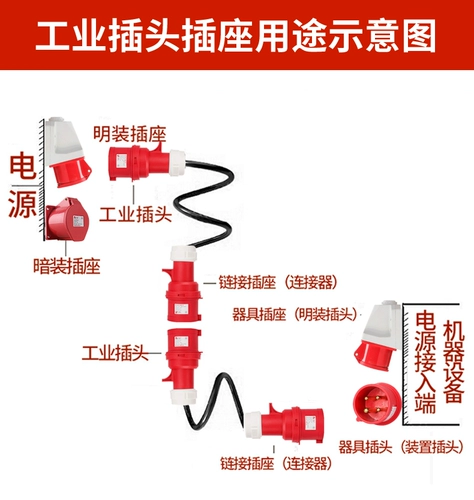 工业插头插座用途示意图

电源

明装插座

工业插头

暗装插座

链接插座（连接器）

器具插座（明装插头）

工业插头

电源接入端

机器设备

器具插头（装置插头）

链接插座（连接器）