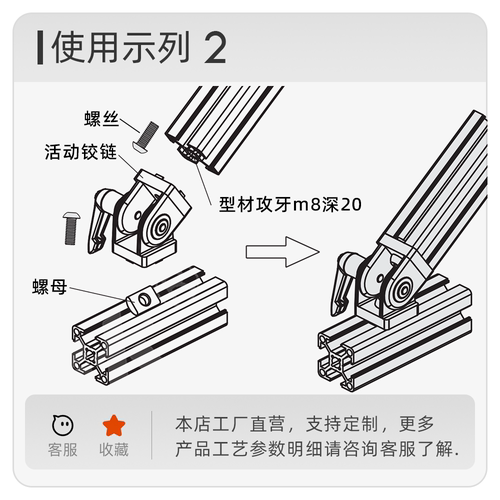 使用示列 2

螺丝

活动铰链

型材攻牙m8深20

螺母

客服

收藏

本店工厂直营，支持定制，更多产品工艺参数明细请咨询客服了解.