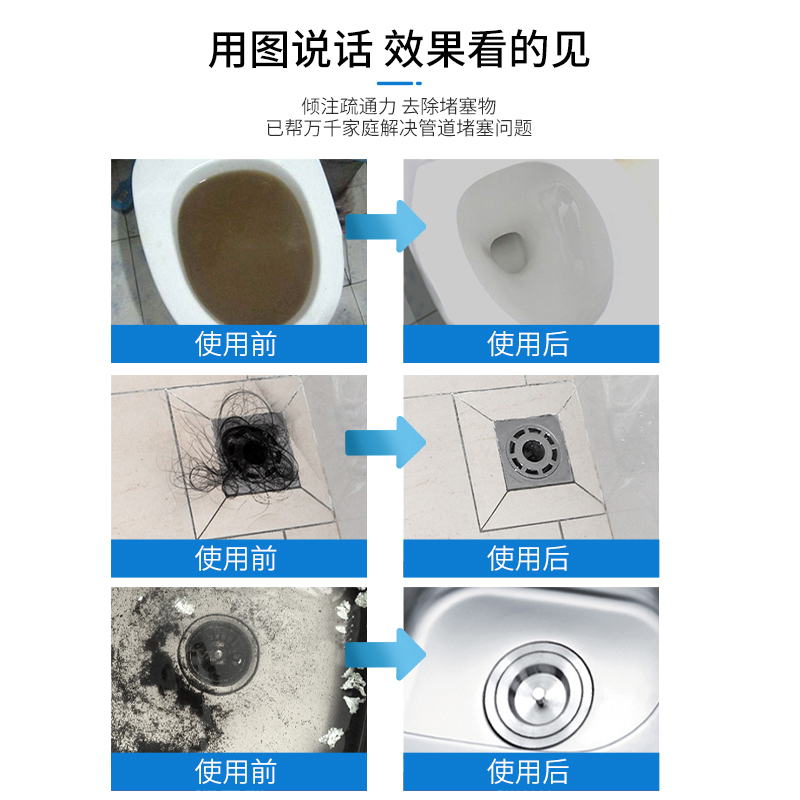 用图说话 效果看的见

倾注疏通力 去除堵塞物
已帮万千家庭解决管道堵塞问题

使用前

使用后

使用前

使用后

使用前

使用后