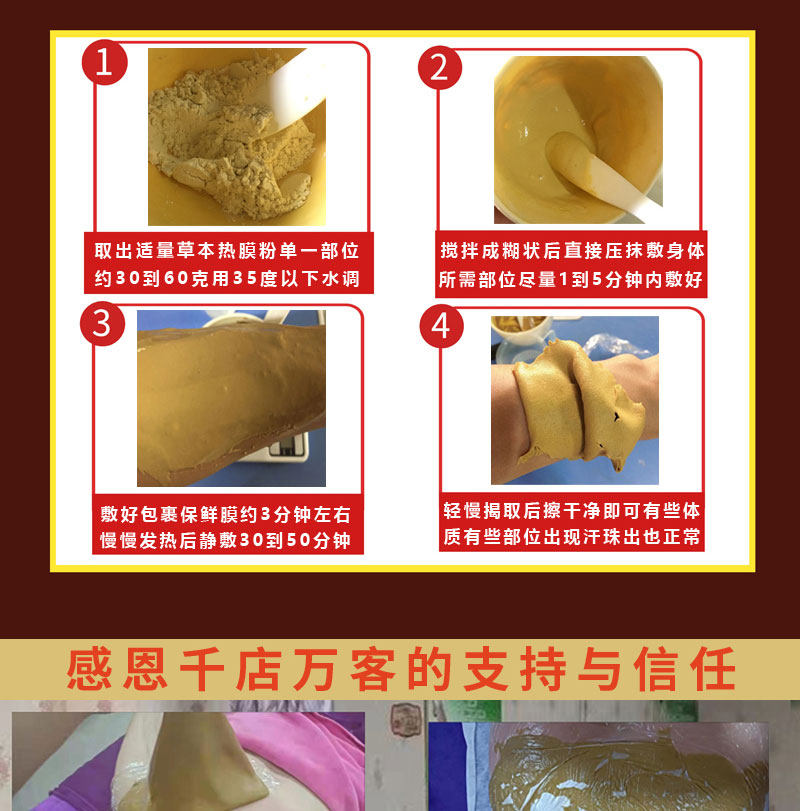 1

取出适量草本热膜粉单一部位约30到60克用35度以下水调

2

搅拌成糊状后直接压抹敷身体所需部位尽量1到5分钟内敷好

3

敷好包裹保鲜膜约3分钟左右慢慢发热后静敷30到50分钟

4

轻慢揭取后擦干净即可有些体质有些部位出现汗珠出也正常

感恩千店万客的支持与信任