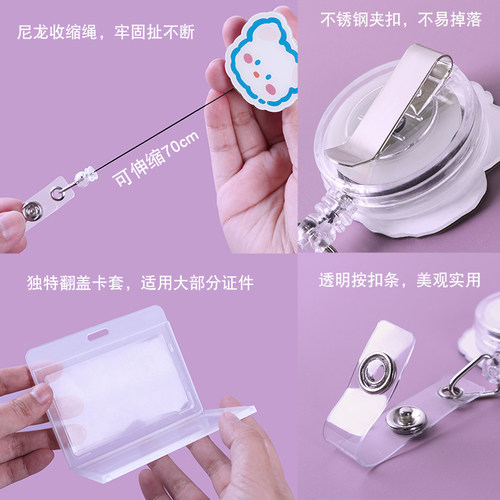 尼龙收缩绳，牢固扯不断

可伸缩70cm

不锈钢夹扣，不易掉落

独特翻盖卡套，适用大部分证件

透明按扣条，美观实用