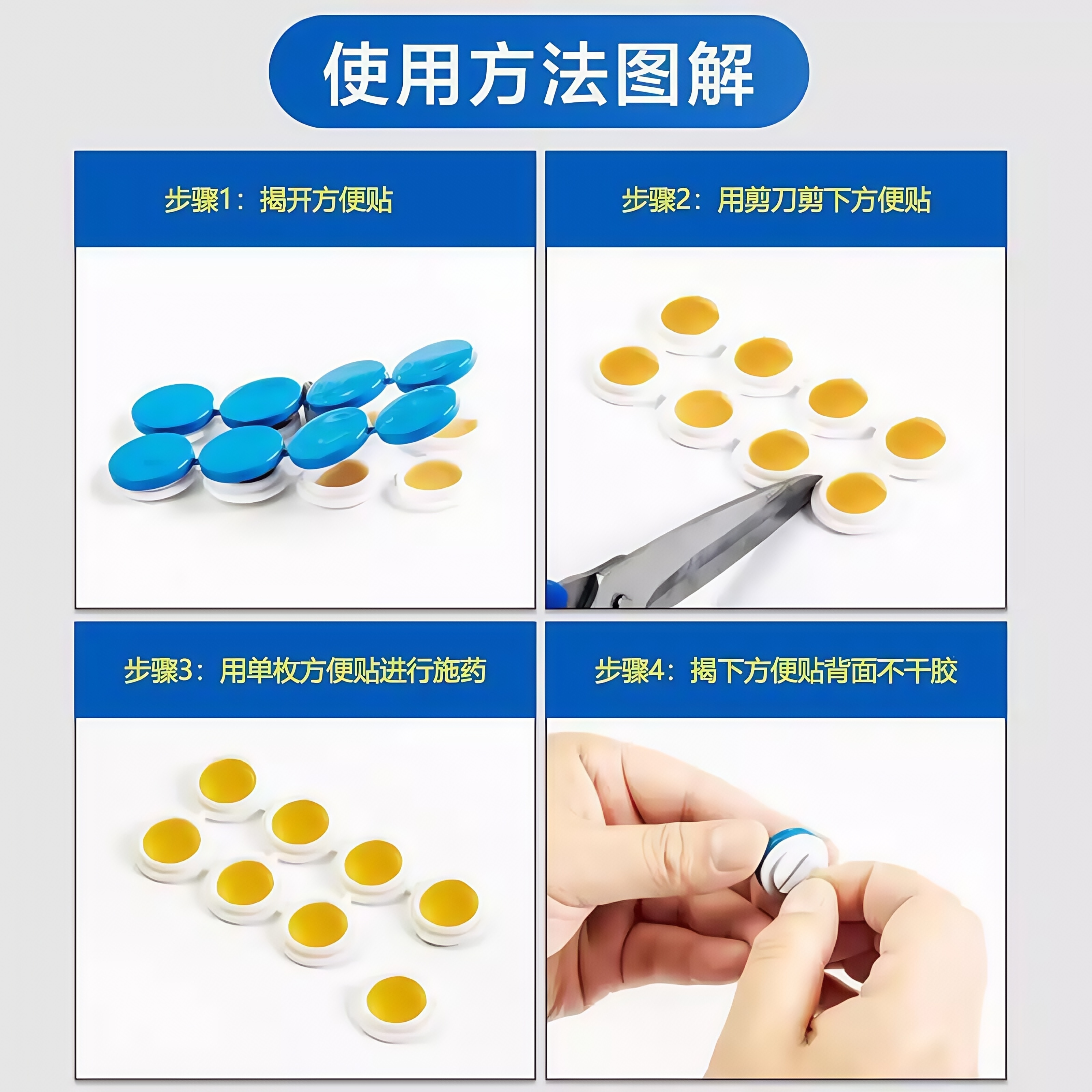 使用方法图解

步骤1：揭开方便贴

步骤2：用剪刀剪下方便贴

步骤3：用单枚方便贴进行施药

步骤4：揭下方便贴背面不干胶