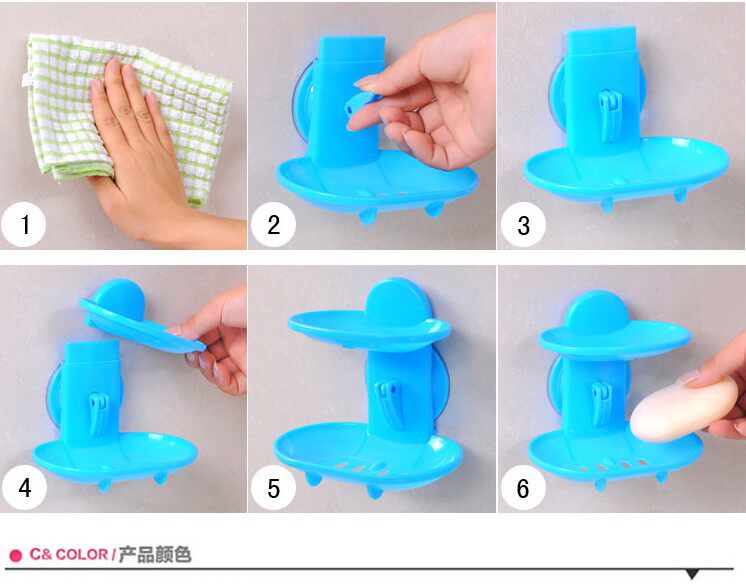 1

2

3

4

5

6

C& COLOR / 产品颜色