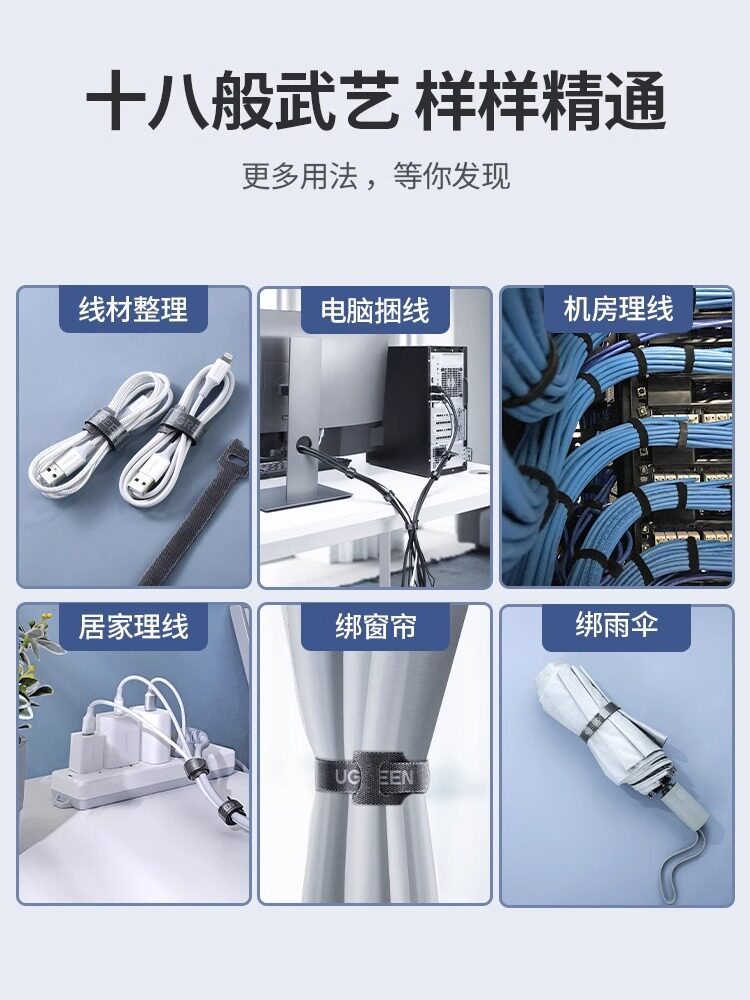 十八般武艺 样样精通

更多用法，等你发现

线材整理

电脑捆线

机房理线

居家理线

绑窗帘

UGREEN

绑雨伞