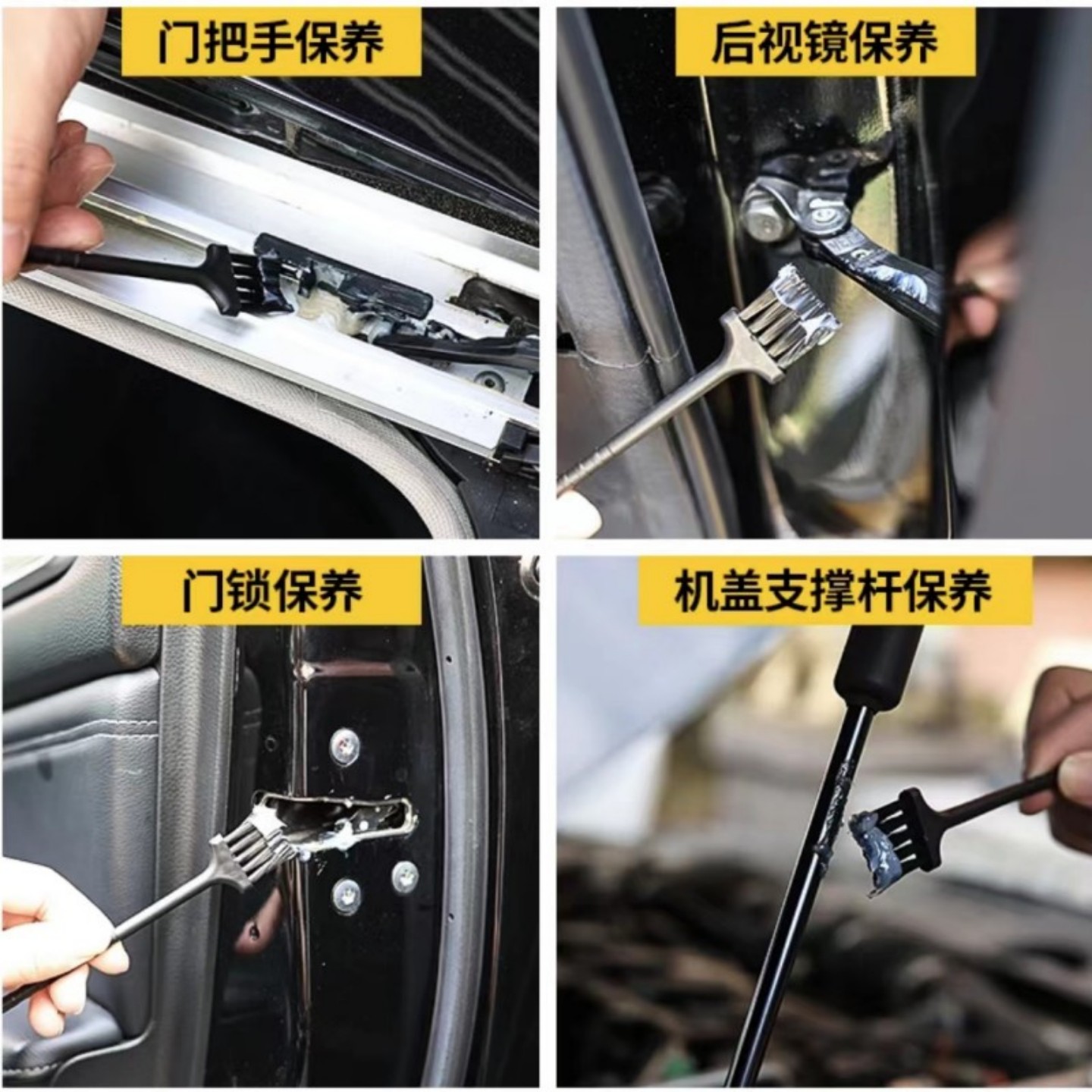 门把手保养

后视镜保养

门锁保养

机盖支撑杆保养