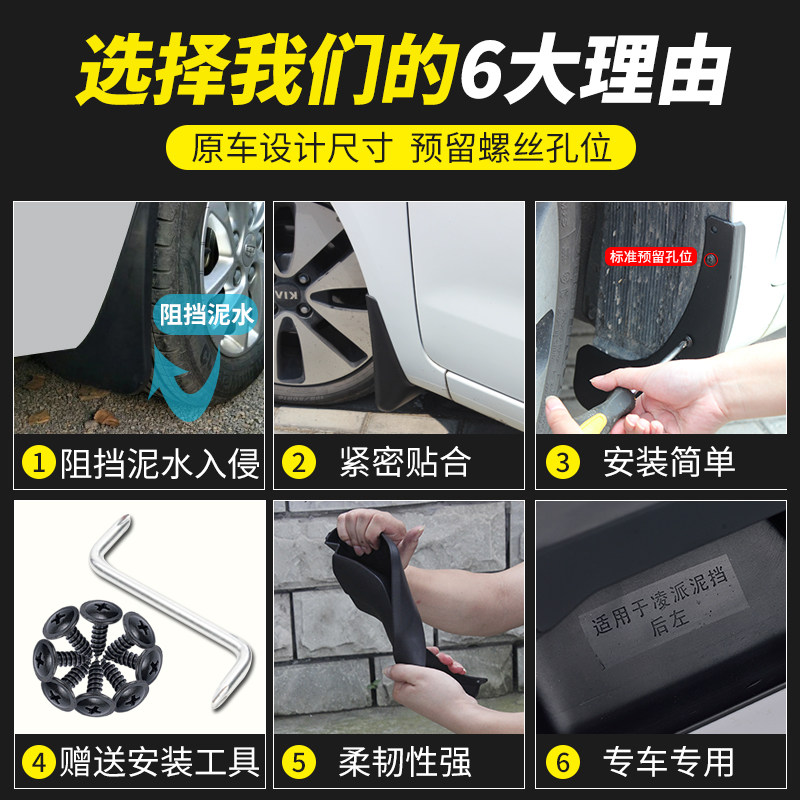 选择我们的6大理由

原车设计尺寸 预留螺丝孔位

阻挡泥水

① 阻挡泥水入侵

KIA

② 紧密贴合

标准预留孔位

③ 安装简单

④ 赠送安装工具

⑤ 柔韧性强

适用于凌派泥挡
后左

⑥ 专车专用