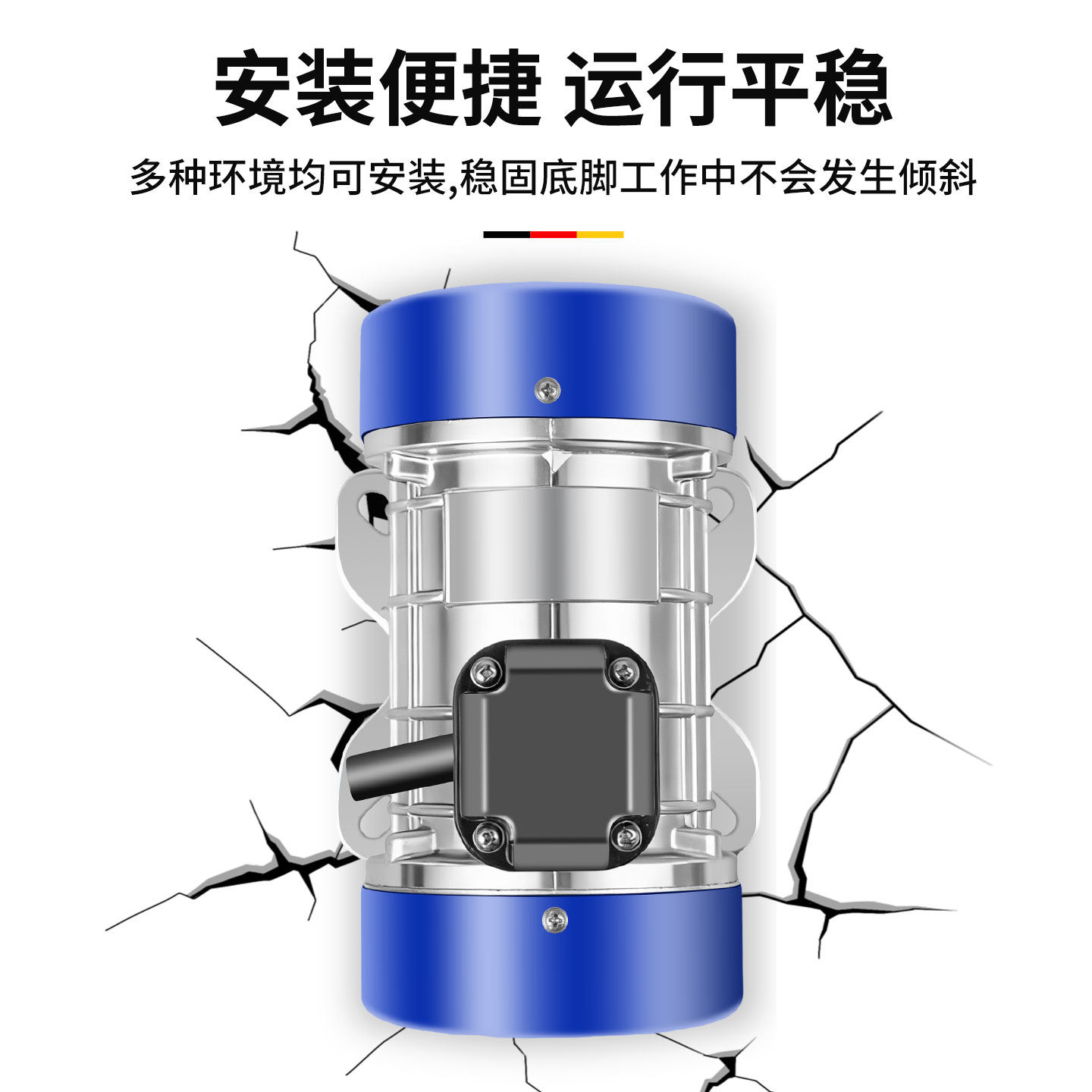 安装便捷 运行平稳

多种环境均可安装,稳固底脚工作中不会发生倾斜