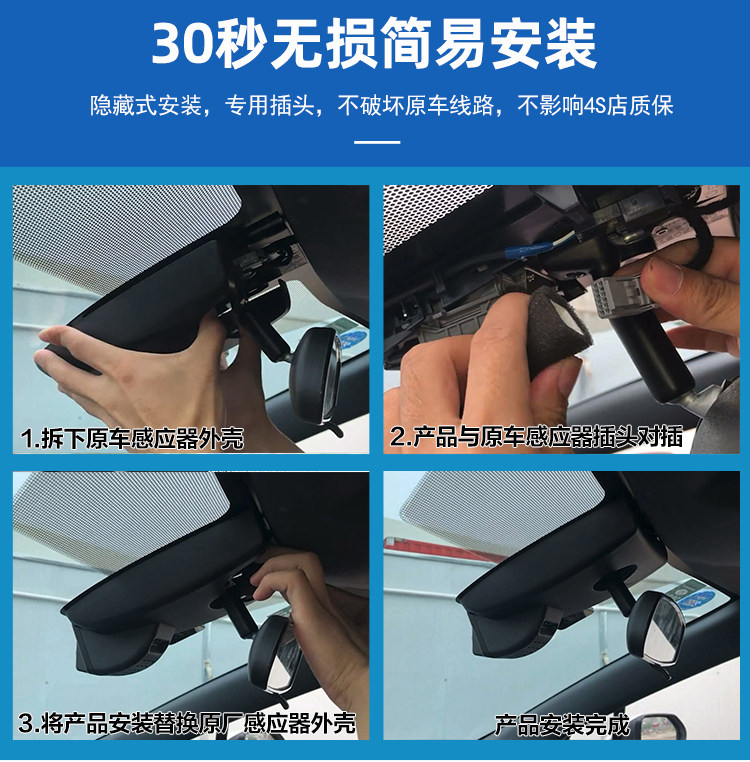 30秒无损简易安装

隐藏式安装，专用插头，不破坏原车线路，不影响4S店质保

1.拆下原车感应器外壳

2.产品与原车感应器插头对插

3.将产品安装替换原厂感应器外壳

产品安装完成