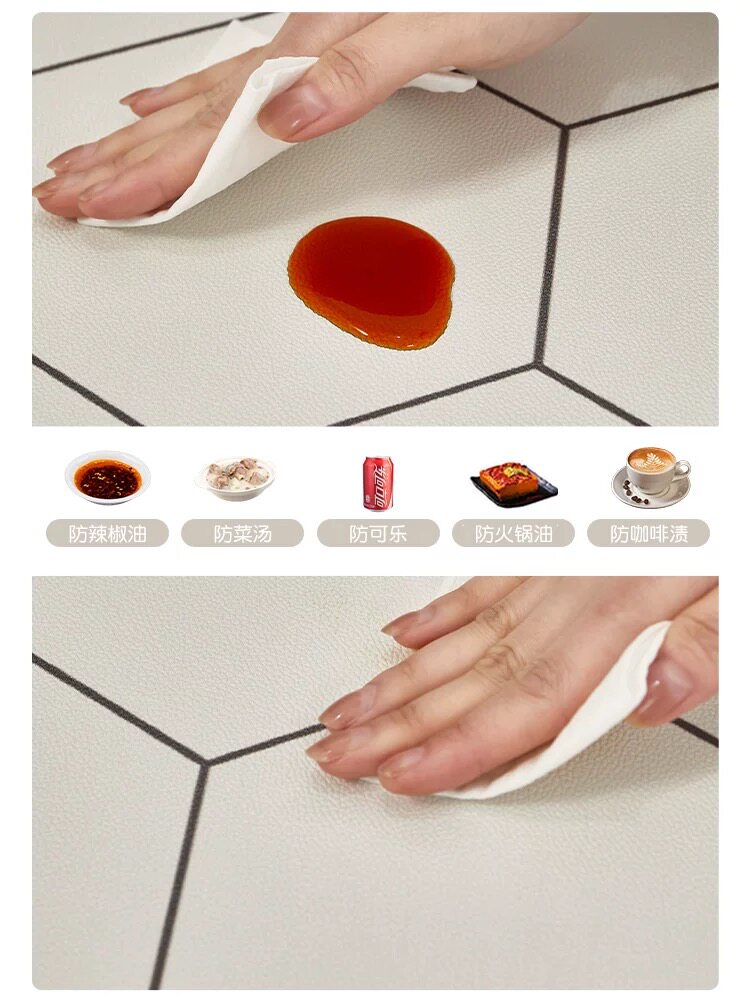 防辣椒油 防菜汤 防可乐 防火锅油 防咖啡渍