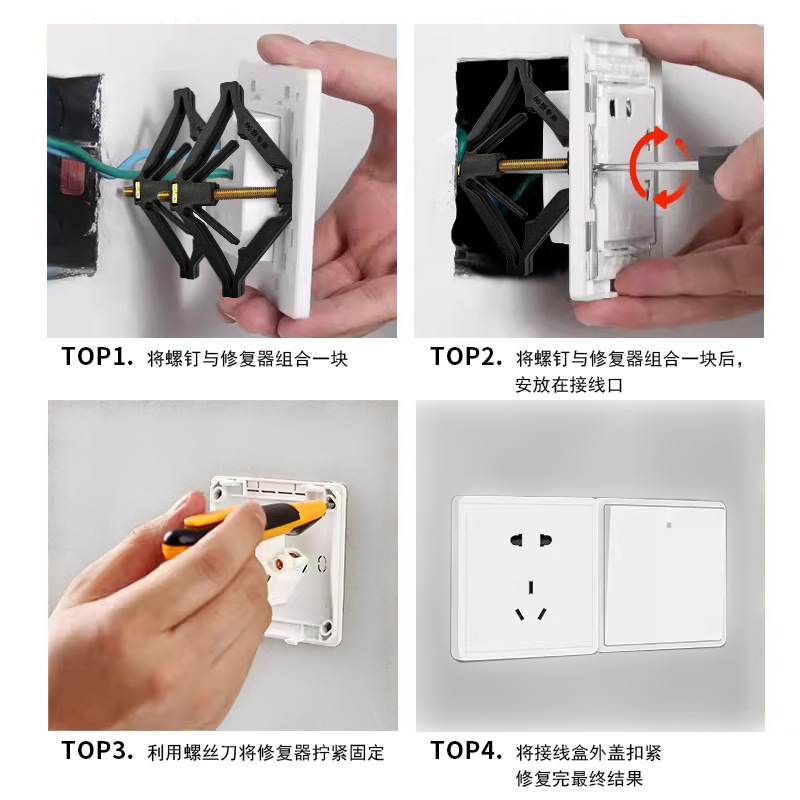 TOP1. 将螺钉与修复器组合一块

TOP2. 将螺钉与修复器组合一块后，安放在接线口

TOP3. 利用螺丝刀将修复器拧紧固定

TOP4. 将接线盒外盖扣紧
修复完最终结果