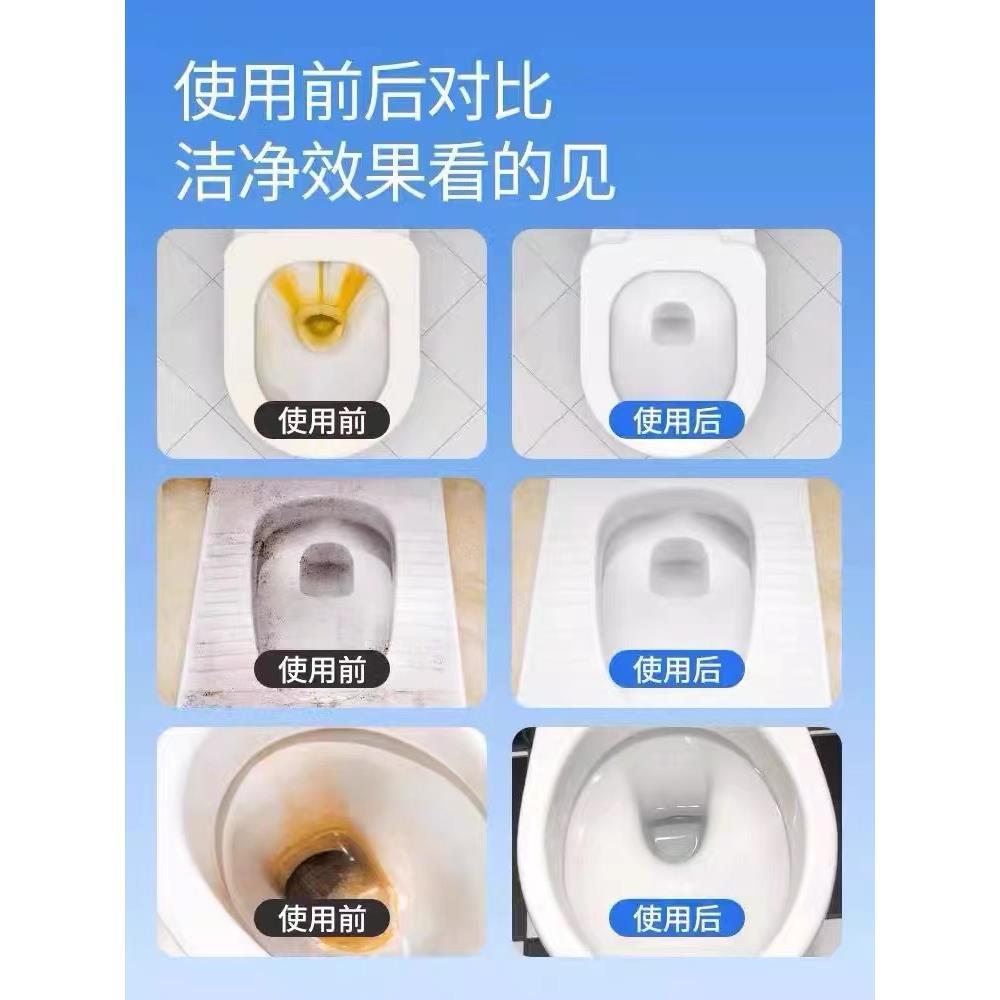 使用前后对比
洁净效果看的见

使用前

使用后

使用前

使用后

使用前

使用后