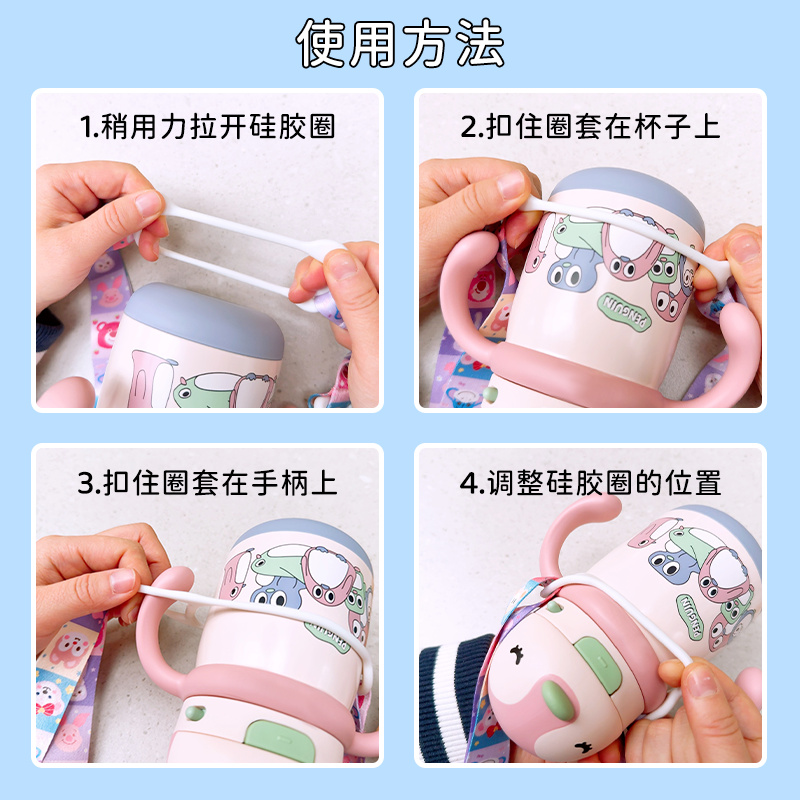 使用方法

1.稍用力拉开硅胶圈

2.扣住圈套在杯子上

PENGUIN

3.扣住圈套在手柄上

PENGUIN

4.调整硅胶圈的位置

PENGUIN