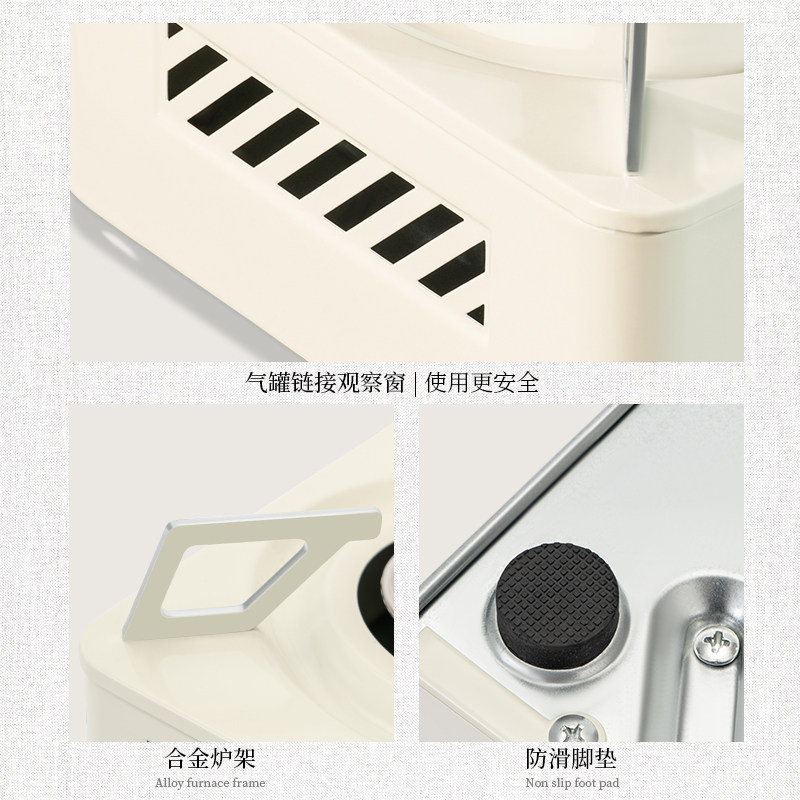 气罐链接观察窗 | 使用更安全

合金炉架
Alloy furnace frame

防滑脚垫
Non slip foot pad