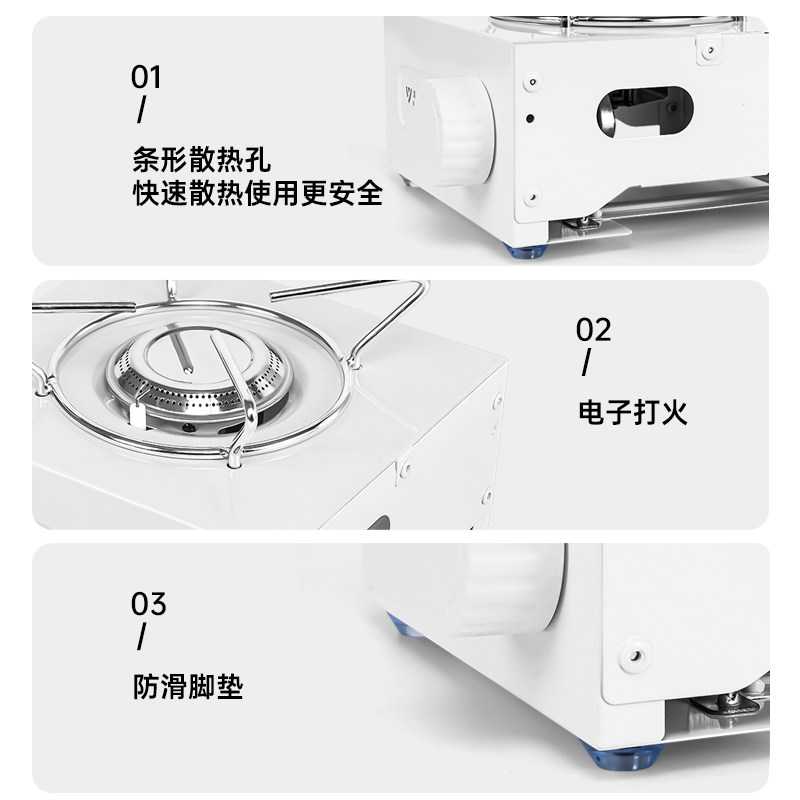 01
/
条形散热孔
快速散热使用更安全

02
/
电子打火

03
/
防滑脚垫