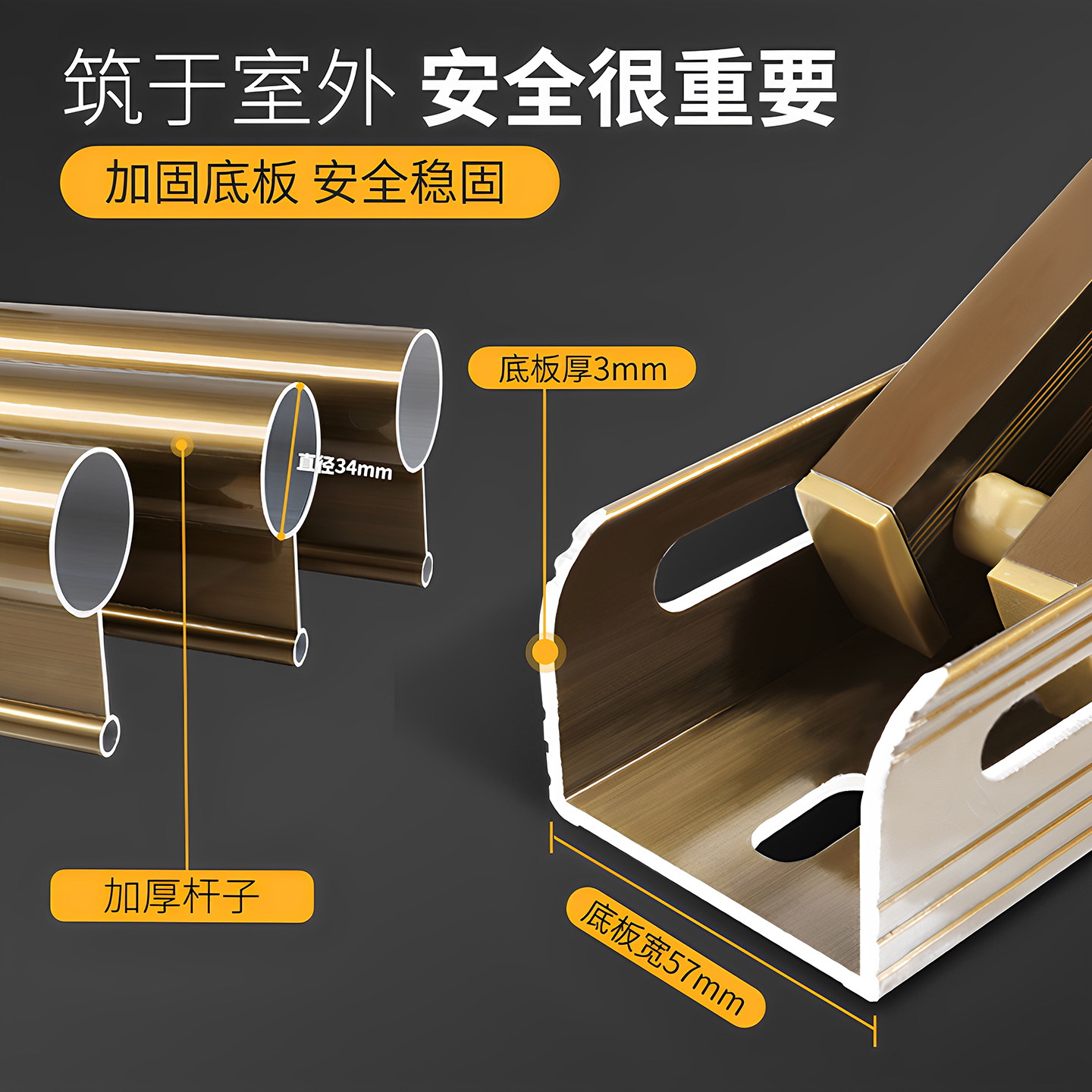 筑于室外 安全很重要

加固底板 安全稳固

底板厚3mm

直径34mm

加厚杆子

底板宽57mm