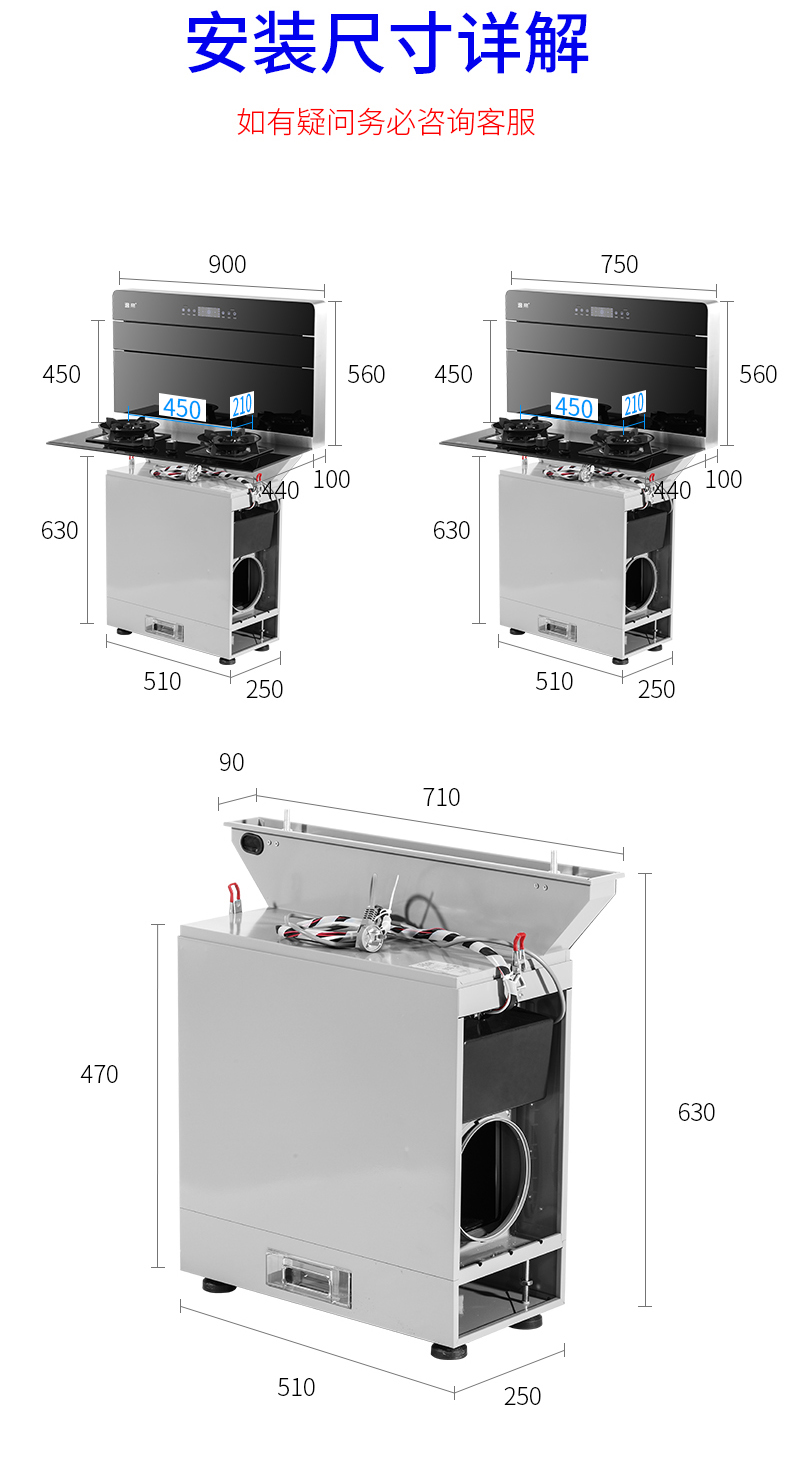 安装尺寸详解

如有疑问务必咨询客服

900
450
560
450
210
100
440
630
510
250

750
450
560
450
210
100
440
630
510
250

90
710
470
630
510
250