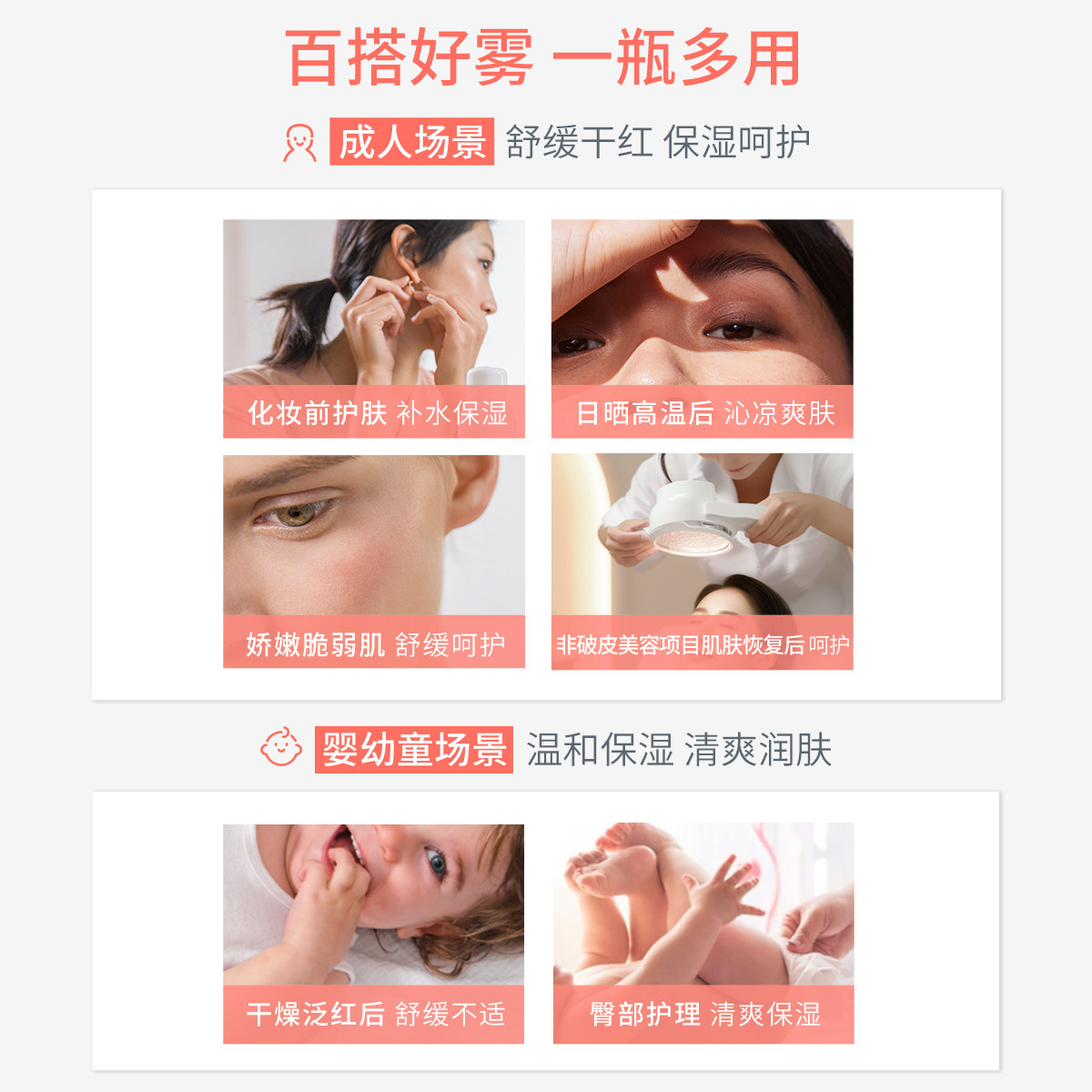 百搭好雾 一瓶多用

成人场景 舒缓干红 保湿呵护

化妆前护肤 补水保湿

日晒高温后 沁凉爽肤

娇嫩脆弱肌 舒缓呵护

非破皮美容项目肌肤恢复后 呵护

婴幼童场景 温和保湿 清爽润肤

干燥泛红后 舒缓不适

臀部护理 清爽保湿