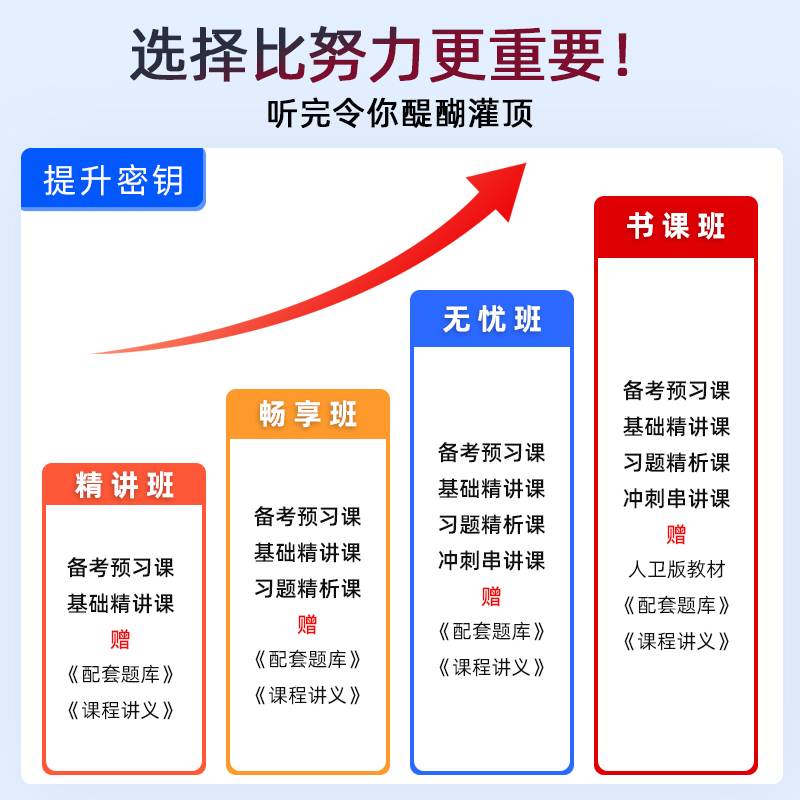 选择比努力更重要！
听完令你醍醐灌顶

提升密钥

精讲班

备考预习课
基础精讲课
赠
《配套题库》
《课程讲义》

畅享班

备考预习课
基础精讲课
习题精析课
赠
《配套题库》
《课程讲义》

无忧班

备考预习课
基础精讲课
习题精析课
冲刺串讲课
赠
《配套题库》
《课程讲义》

书课班

备考预习课
基础精讲课
习题精析课
冲刺串讲课
赠
人卫版教材
《配套题库》
《课程讲义》