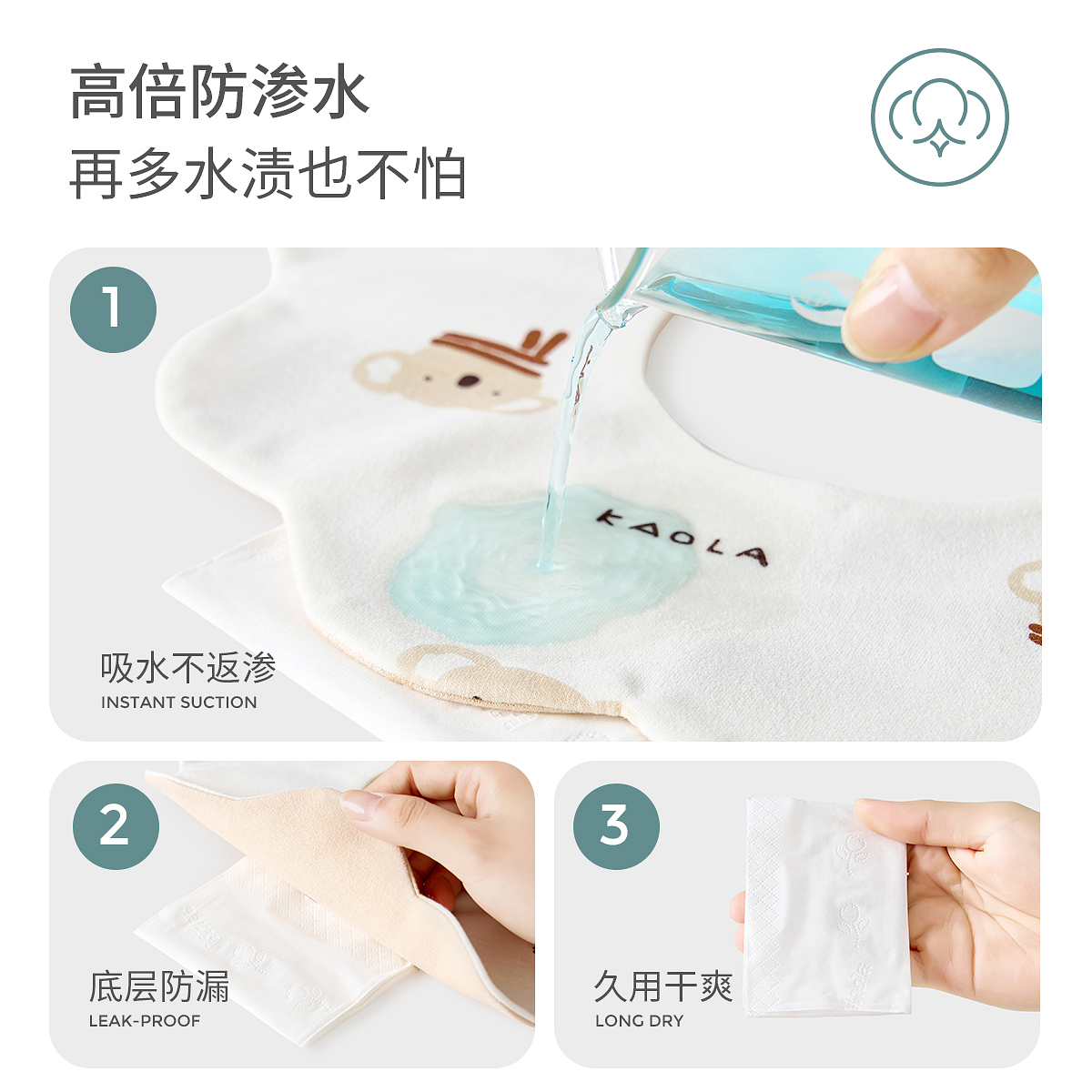 高倍防渗水
再多水渍也不怕

1

KAOLA

吸水不返渗
INSTANT SUCTION

2

底层防漏
LEAK-PROOF

3

久用干爽
LONG DRY