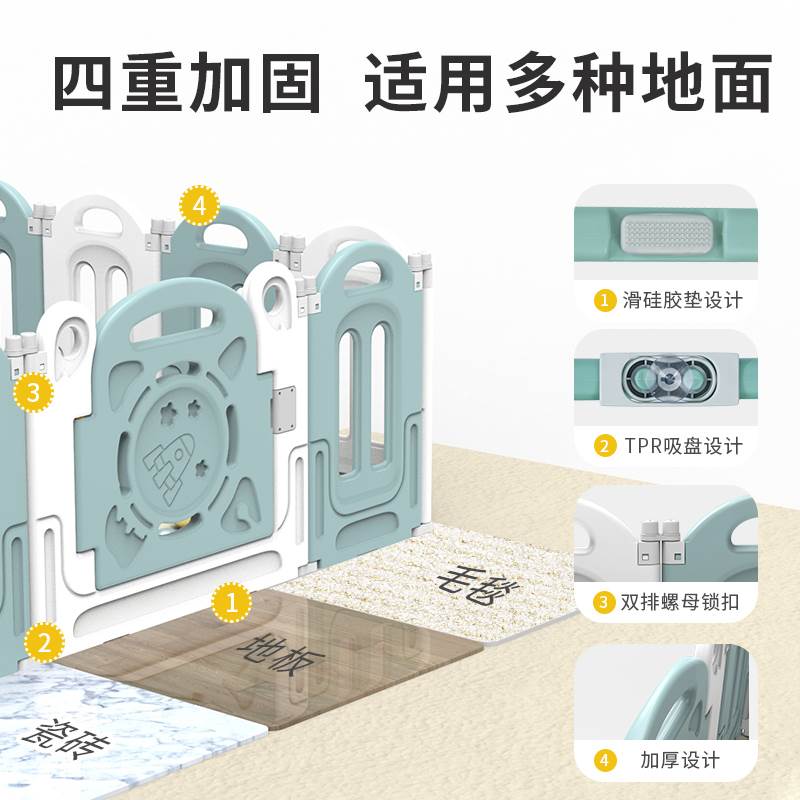 四重加固 适用多种地面

4

3

1

2

毛毯

地板

瓷砖

1 滑硅胶垫设计

2 TPR吸盘设计

3 双排螺母锁扣

4 加厚设计