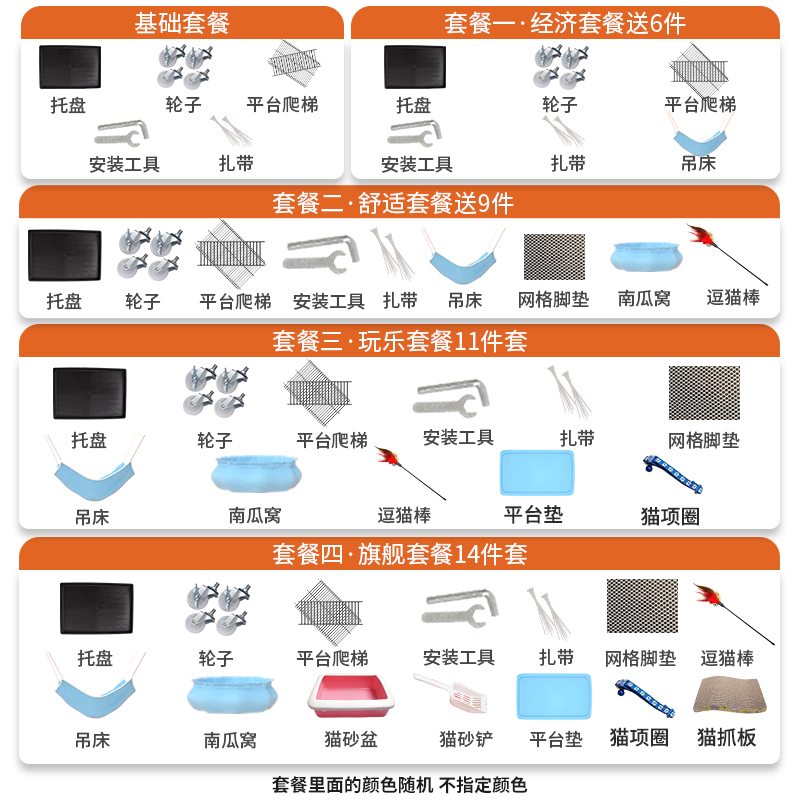 基础套餐

托盘 轮子 平台爬梯
安装工具 扎带

套餐一·经济套餐送6件

托盘 轮子 平台爬梯
安装工具 扎带 吊床

套餐二·舒适套餐送9件

托盘 轮子 平台爬梯 安装工具 扎带 吊床 网格脚垫 南瓜窝 逗猫棒

套餐三·玩乐套餐11件套

托盘 轮子 平台爬梯 安装工具 扎带 网格脚垫
吊床 南瓜窝 逗猫棒 平台垫 猫项圈

套餐四·旗舰套餐14件套

托盘 轮子 平台爬梯 安装工具 扎带 网格脚垫 逗猫棒
吊床 南瓜窝 猫砂盆 猫砂铲 平台垫 猫项圈 猫抓板

套餐里面的颜色随机 不指定颜色