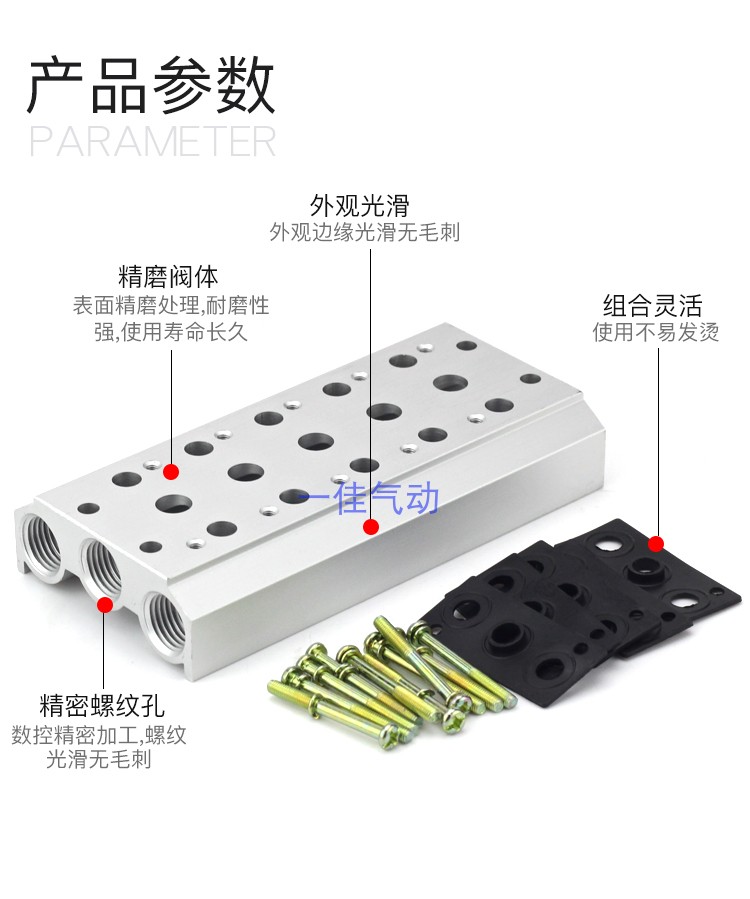 产品参数
PARAMETER

外观光滑
外观边缘光滑无毛刺

精磨阀体
表面精磨处理,耐磨性强,使用寿命长久

组合灵活
使用不易发烫

一佳气动

精密螺纹孔
数控精密加工,螺纹光滑无毛刺