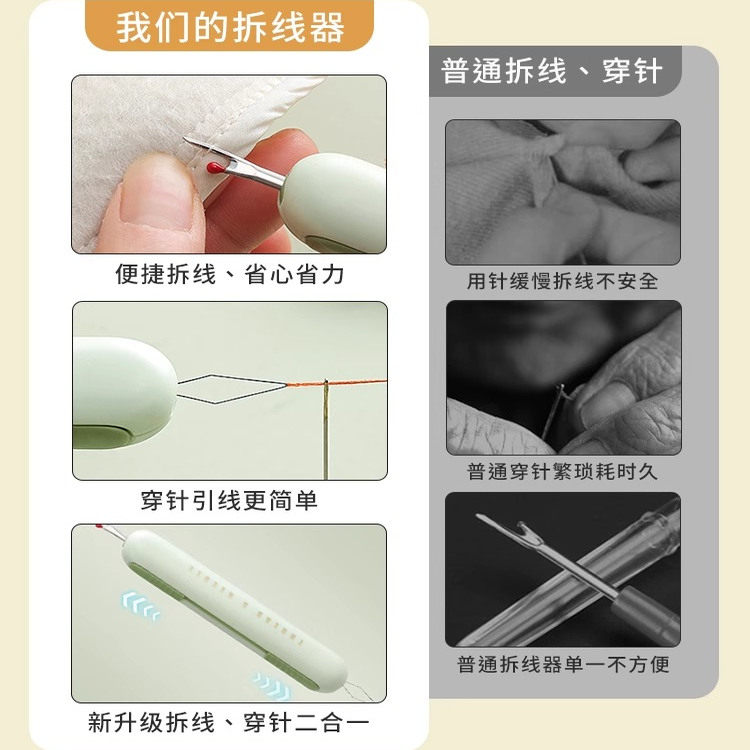 我们的拆线器

便捷拆线、省心省力

穿针引线更简单

新升级拆线、穿针二合一

普通拆线、穿针

用针缓慢拆线不安全

普通穿针繁琐耗时久

普通拆线器单一不方便