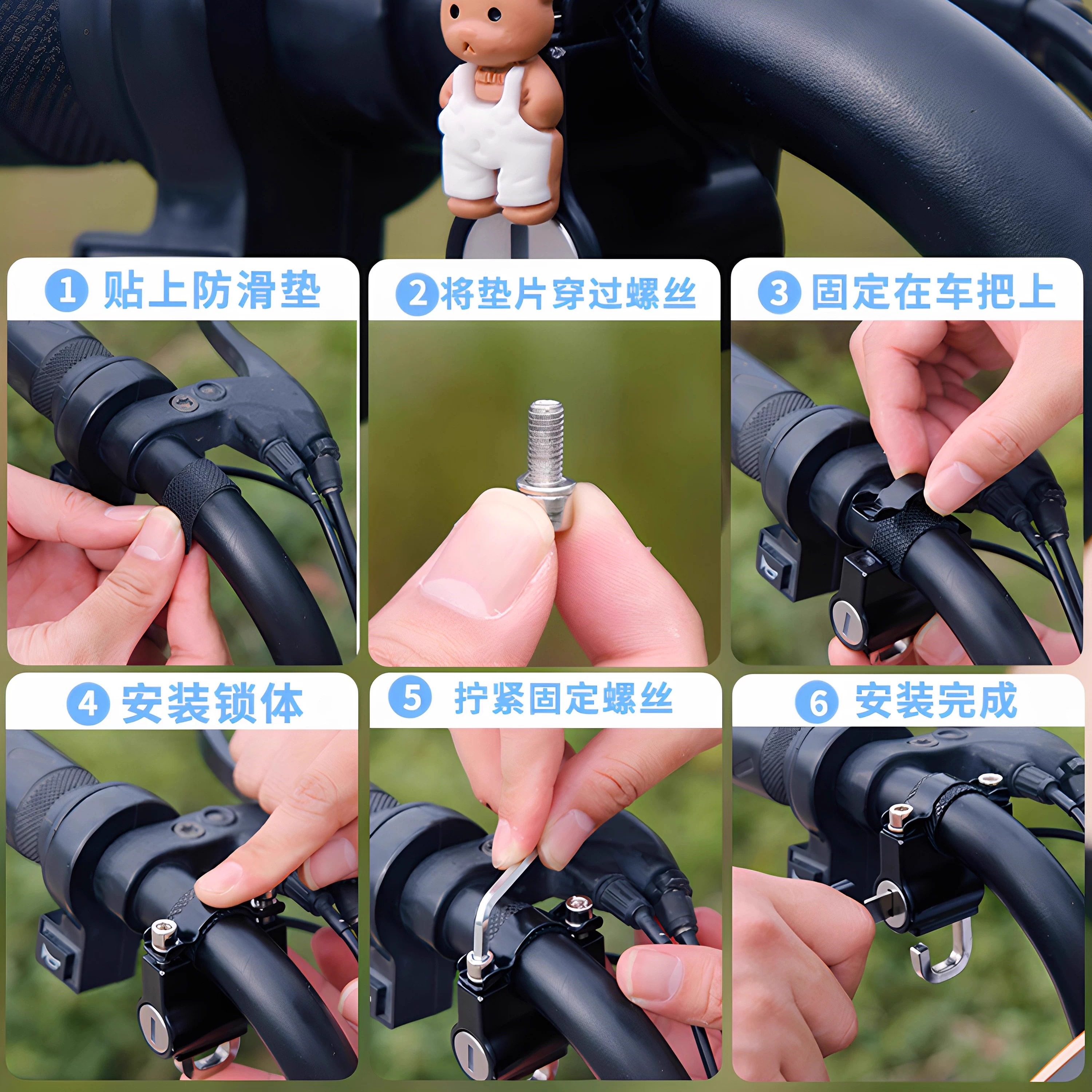 1 贴上防滑垫

2 将垫片穿过螺丝

3 固定在车把上

4 安装锁体

5 拧紧固定螺丝

6 安装完成