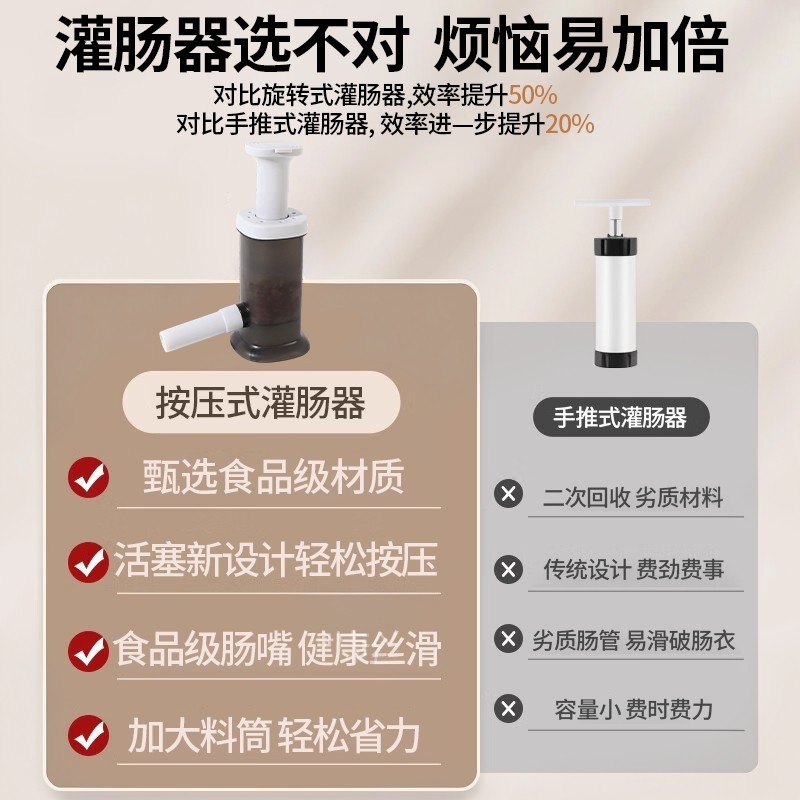 灌肠器选不对 烦恼易加倍

对比旋转式灌肠器,效率提升50%
对比手推式灌肠器, 效率进一步提升20%

按压式灌肠器

甄选食品级材质

活塞新设计轻松按压

食品级肠嘴 健康丝滑

加大料筒 轻松省力

手推式灌肠器

二次回收 劣质材料

传统设计 费劲费事

劣质肠管 易滑破肠衣

容量小 费时费力