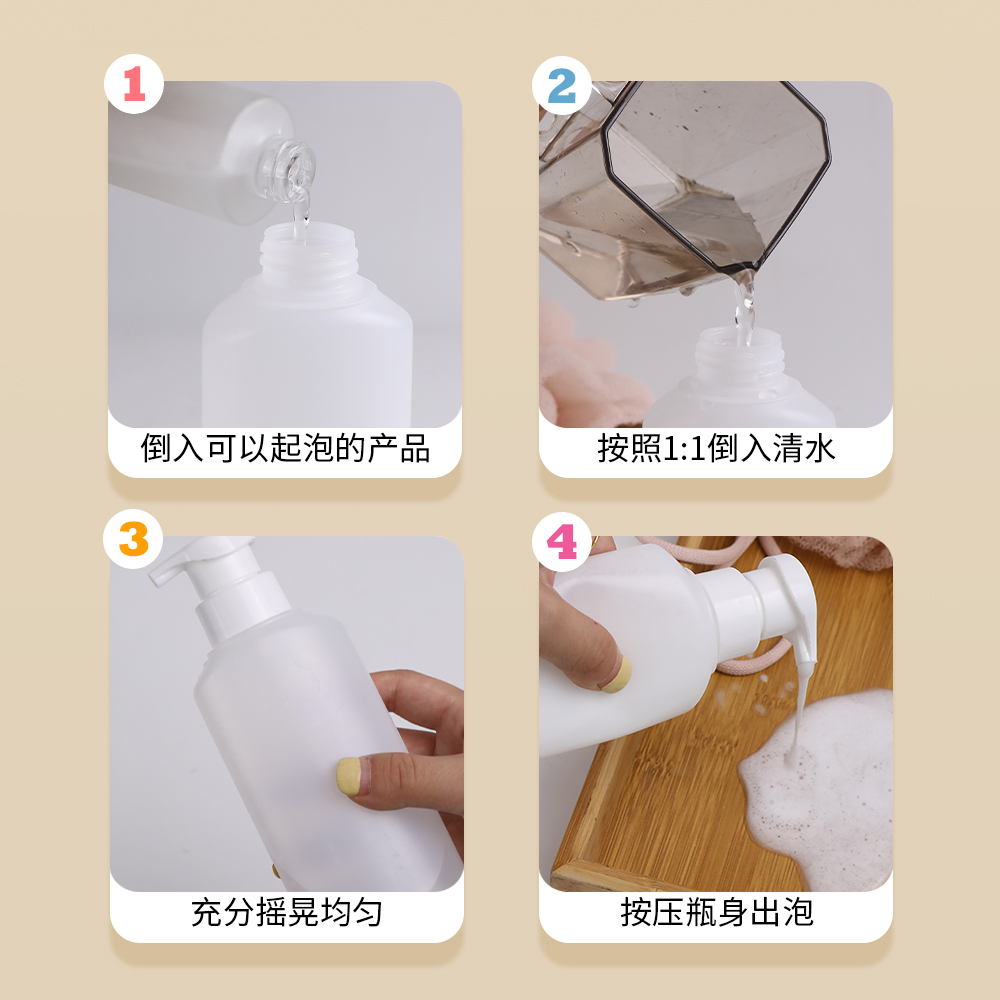 1
倒入可以起泡的产品

2
按照1:1倒入清水

3
充分摇晃均匀

4
按压瓶身出泡