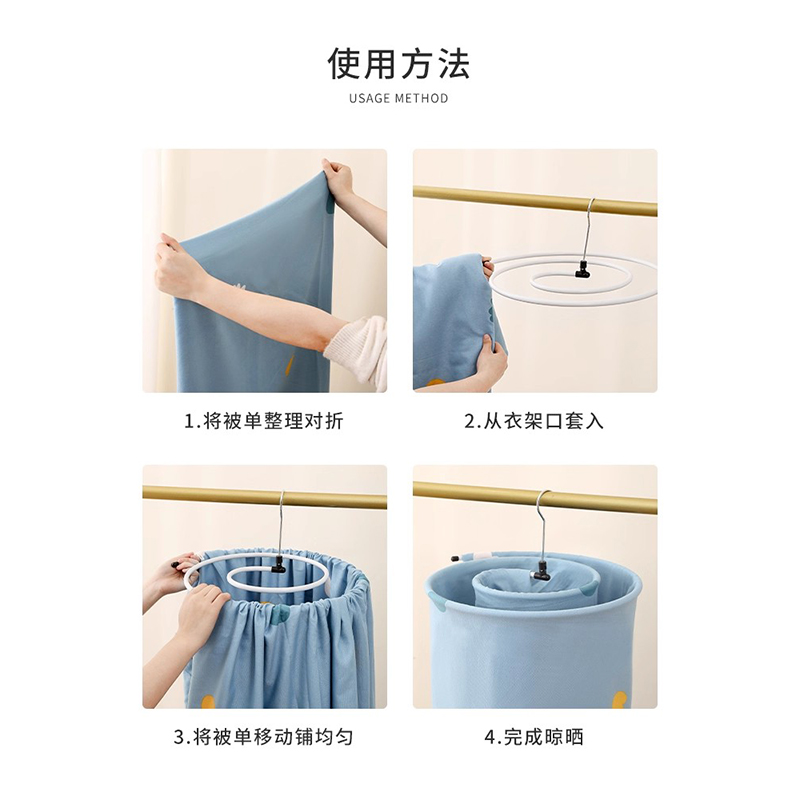 使用方法
USAGE METHOD

1.将被单整理对折

2.从衣架口套入

3.将被单移动铺均匀

4.完成晾晒