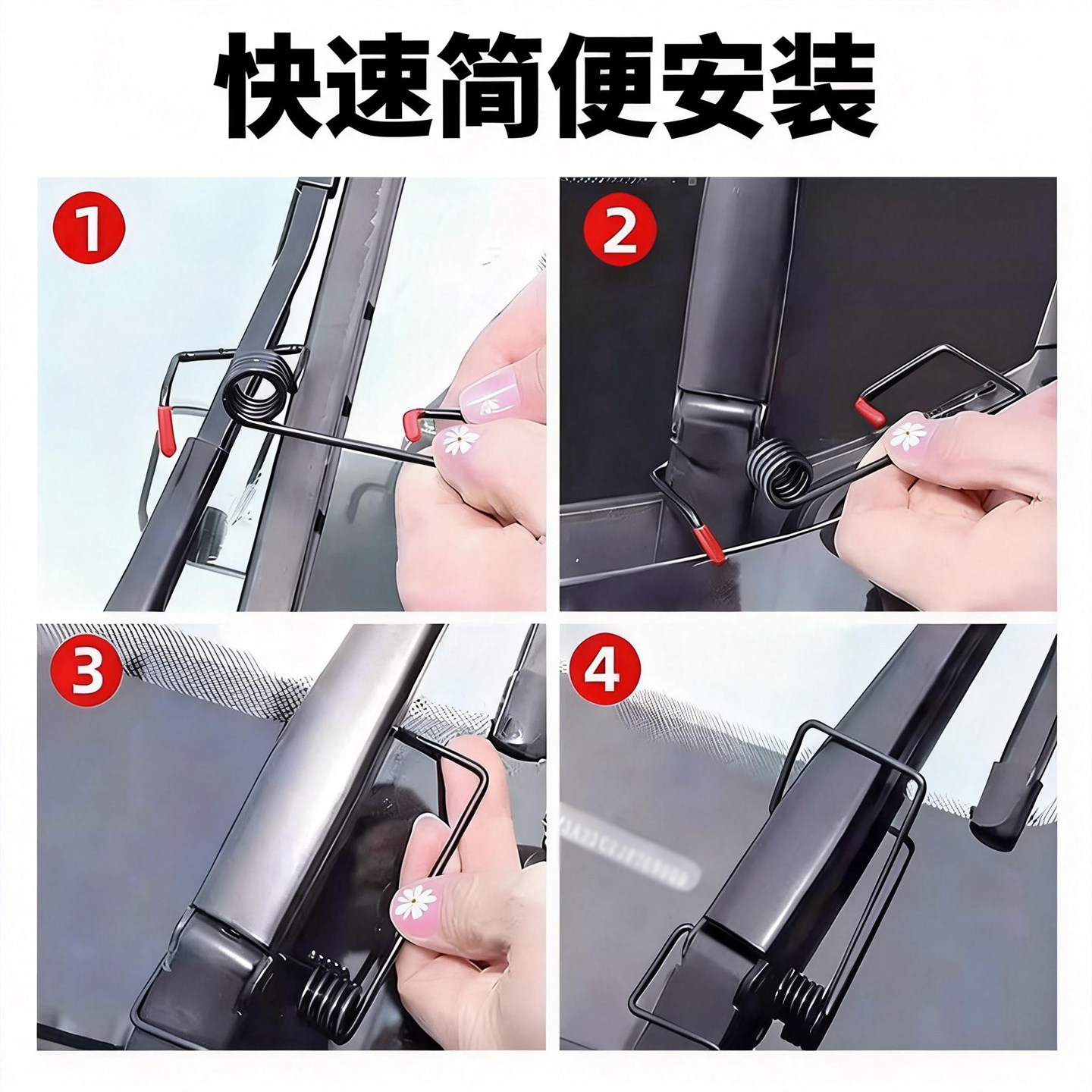 快速简便安装

1

2

3

4