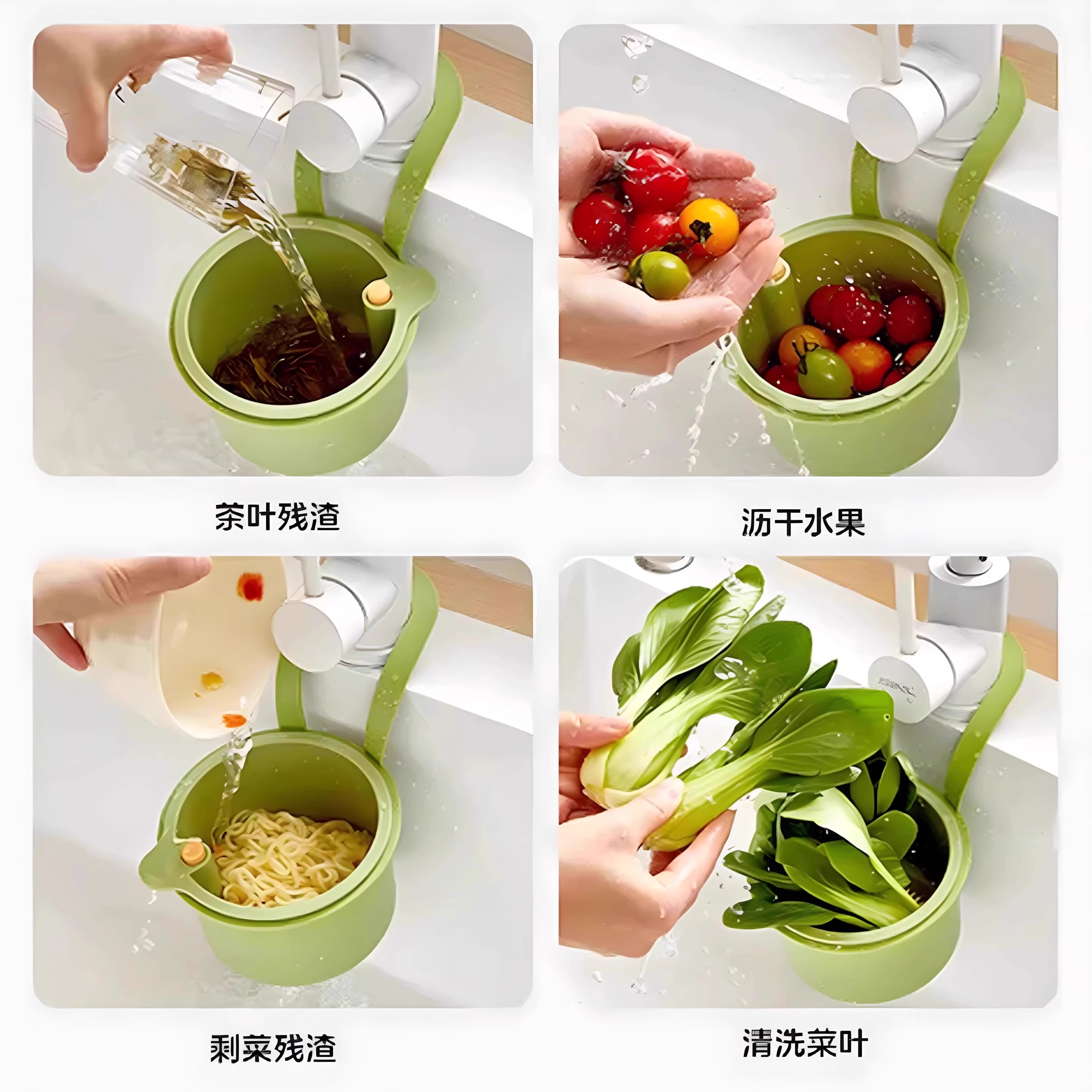 茶叶残渣

沥干水果

剩菜残渣

清洗菜叶