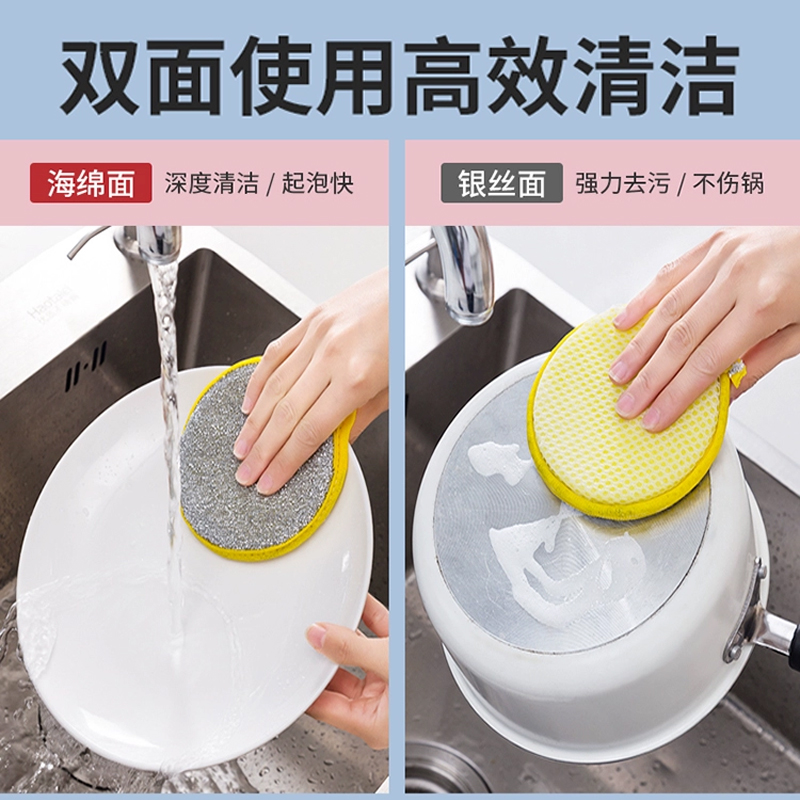 双面使用高效清洁

海绵面 深度清洁 / 起泡快

银丝面 强力去污 / 不伤锅