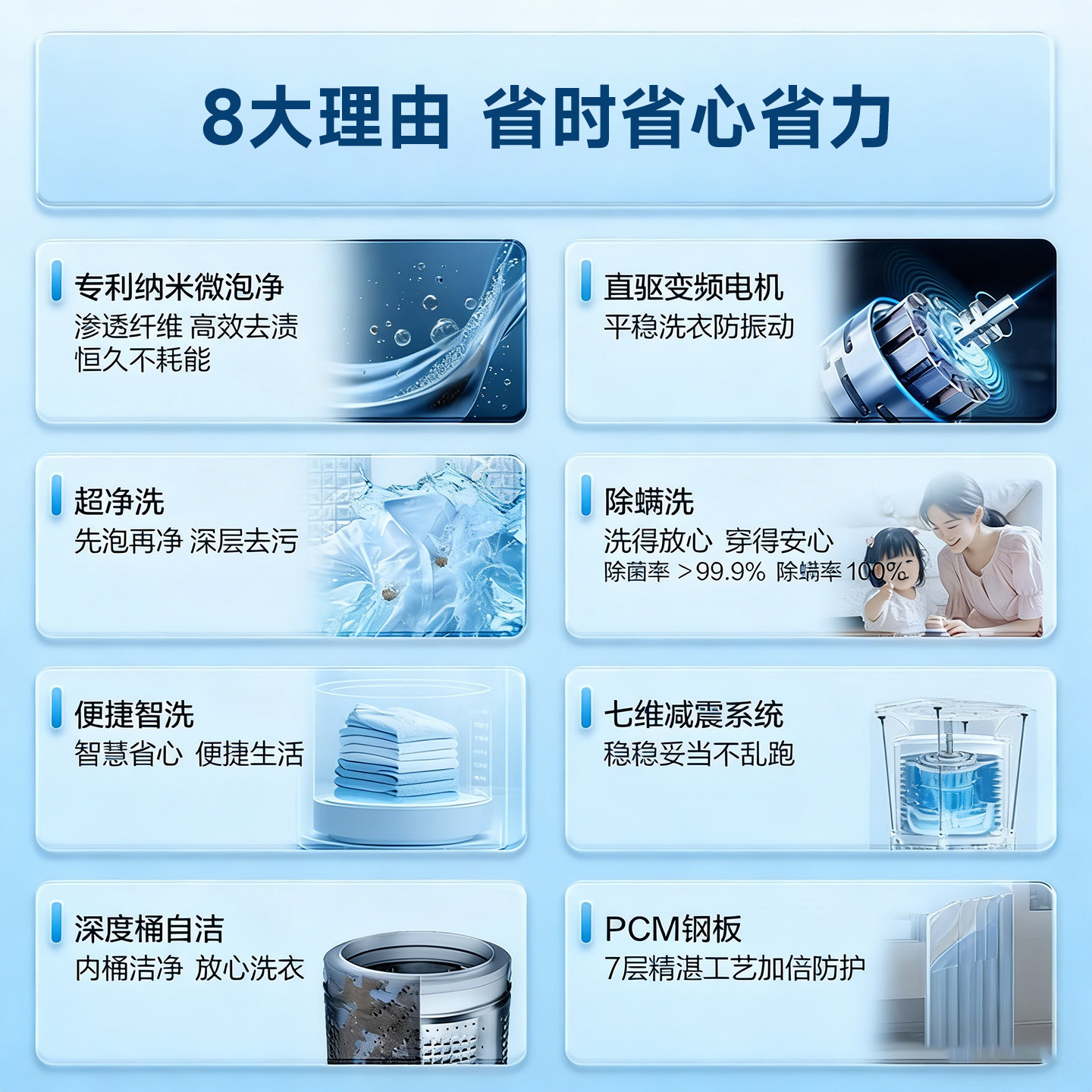 8大理由 省时省心省力

专利纳米微泡净
渗透纤维 高效去渍
恒久不耗能

直驱变频电机
平稳洗衣防振动

超净洗
先泡再净 深层去污

除螨洗
洗得放心 穿得安心
除菌率 >99.9% 除螨率 100%

便捷智洗
智慧省心 便捷生活

七维减震系统
稳稳妥当不乱跑

深度桶自洁
内桶洁净 放心洗衣

PCM钢板
7层精湛工艺加倍防护