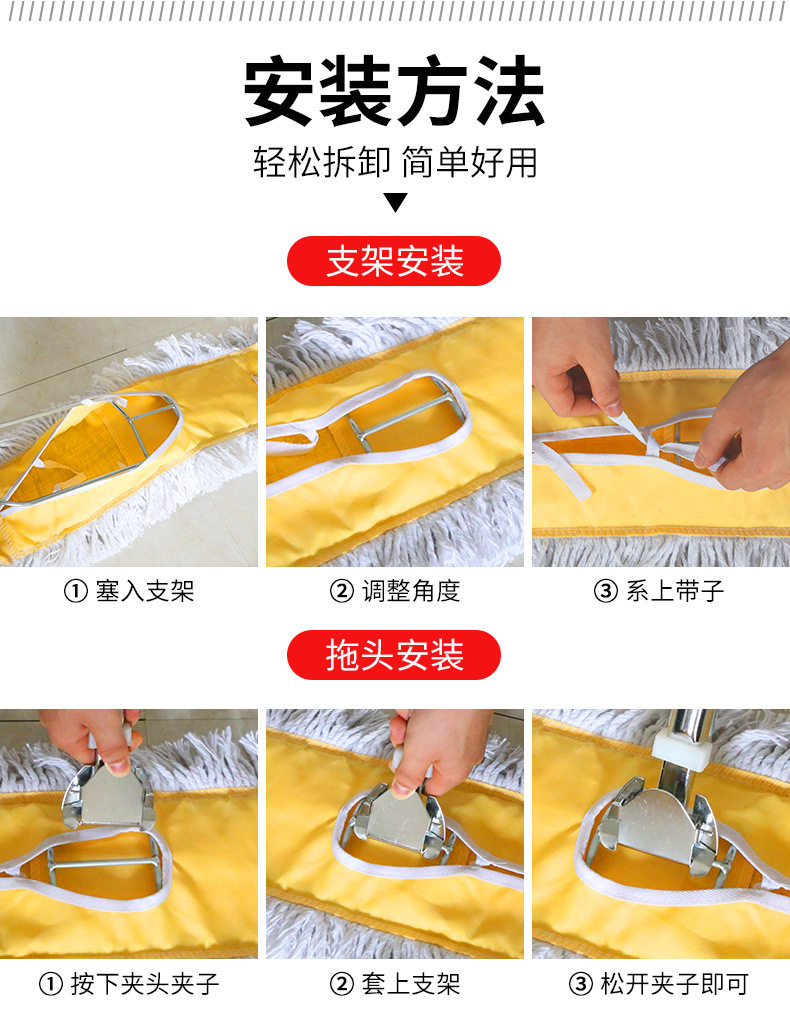 安装方法

轻松拆卸 简单好用

支架安装

① 塞入支架

② 调整角度

③ 系上带子

拖头安装

① 按下夹头夹子

② 套上支架

③ 松开夹子即可