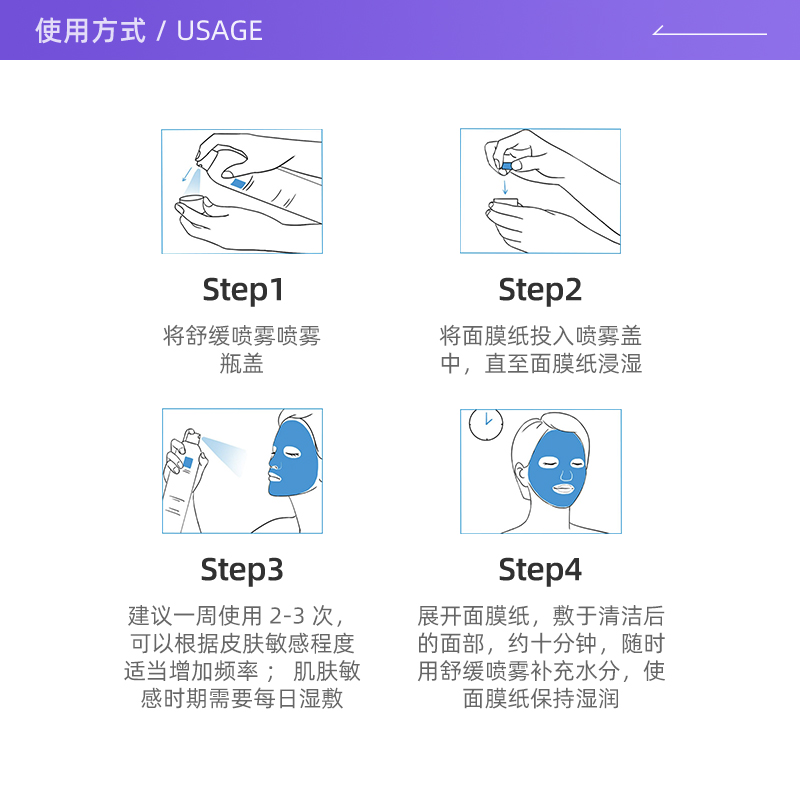 使用方式 / USAGE

Step1
将舒缓喷雾喷雾瓶盖

Step2
将面膜纸投入喷雾盖中，直至面膜纸浸湿

Step3
建议一周使用 2-3 次，可以根据皮肤敏感程度适当增加频率； 肌肤敏感时期需要每日湿敷

Step4
展开面膜纸，敷于清洁后的面部，约十分钟，随时用舒缓喷雾补充水分，使面膜纸保持湿润