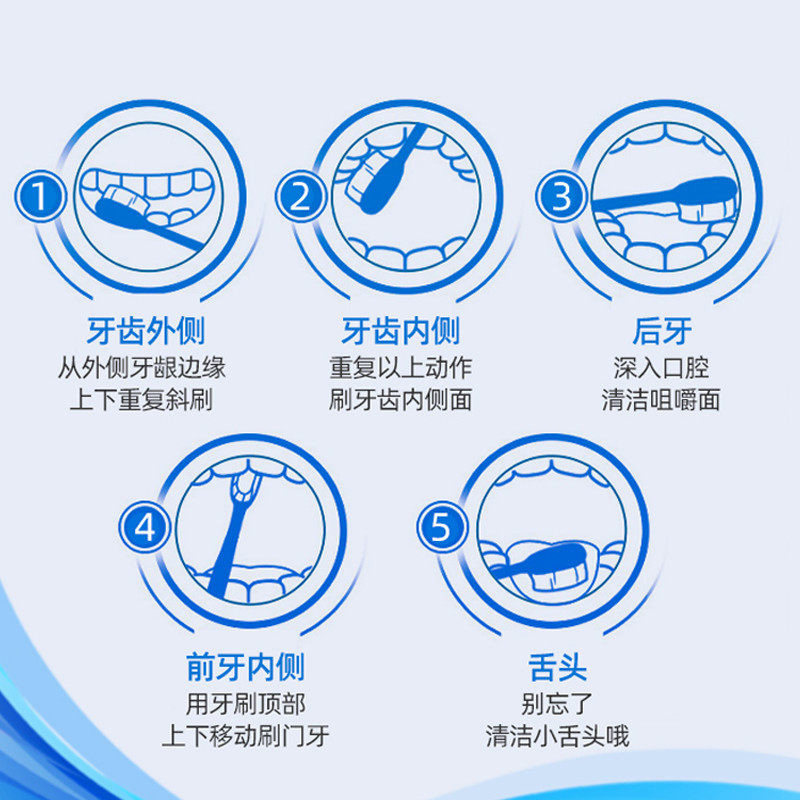 1
牙齿外侧
从外侧牙龈边缘
上下重复斜刷

2
牙齿内侧
重复以上动作
刷牙齿内侧面

3
后牙
深入口腔
清洁咀嚼面

4
前牙内侧
用牙刷顶部
上下移动刷门牙

5
舌头
别忘了
清洁小舌头哦