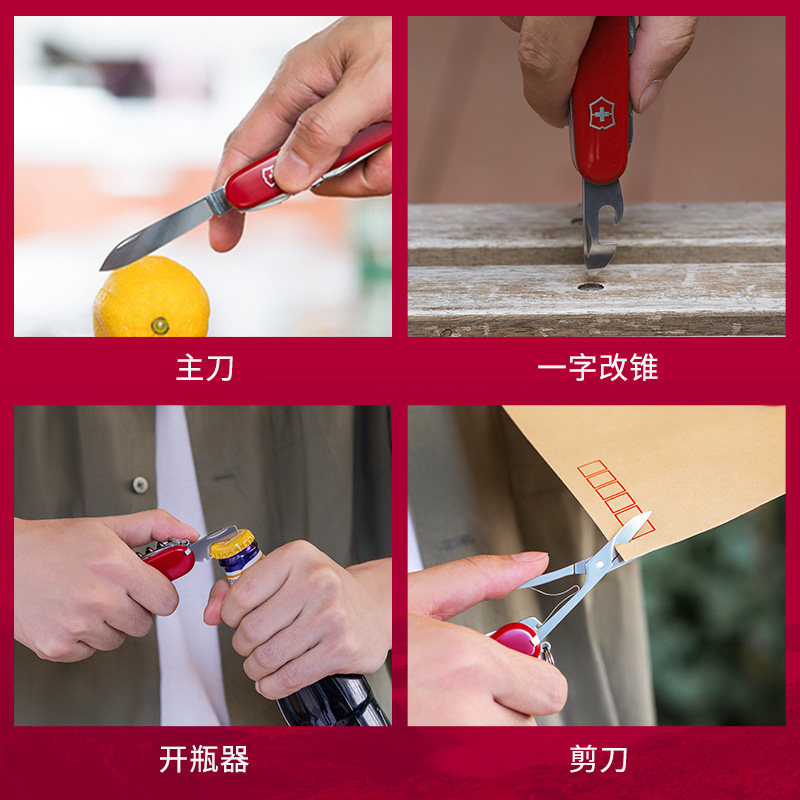 主刀

一字改锥

开瓶器

剪刀