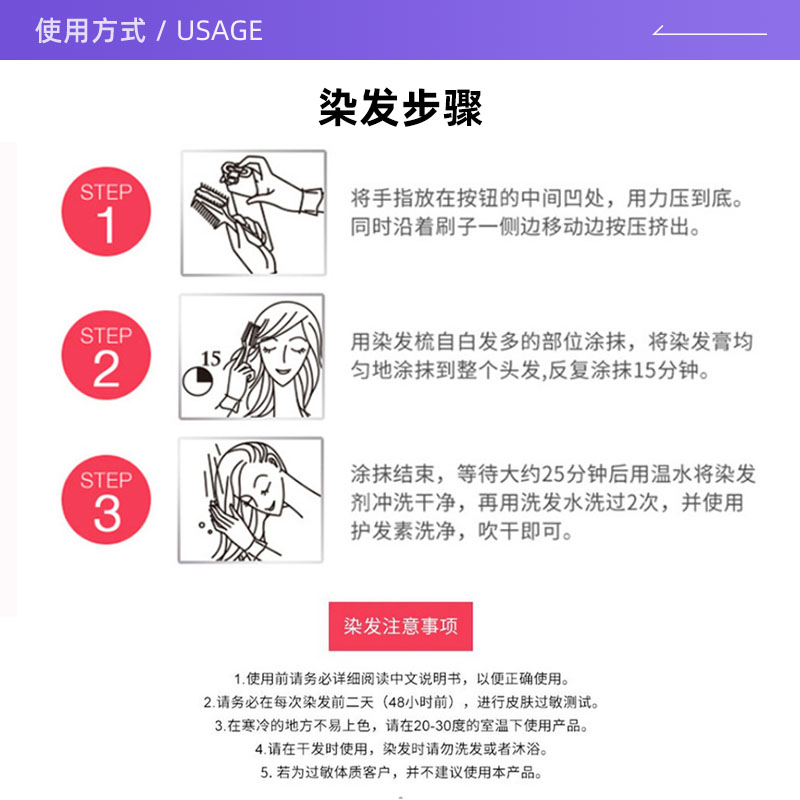 使用方式 / USAGE

染发步骤

STEP 1

将手指放在按钮的中间凹处，用力压到底。同时沿着刷子一侧边移动边按压挤出。

STEP 2

15

用染发梳自白发多的部位涂抹，将染发膏均匀地涂抹到整个头发,反复涂抹15分钟。

STEP 3

涂抹结束，等待大约25分钟后用温水将染发剂冲洗干净，再用洗发水洗过2次，并使用护发素洗净，吹干即可。

染发注意事项

1.使用前请务必详细阅读中文说明书，以便正确使用。
2.请务必在每次染发前二天（48小时前），进行皮肤过敏测试。
3.在寒冷的地方不易上色，请在20-30度的室温下使用产品。
4.请在干发时使用，染发时请勿洗发或者沐浴。
5. 若为过敏体质客户，并不建议使用本产品。