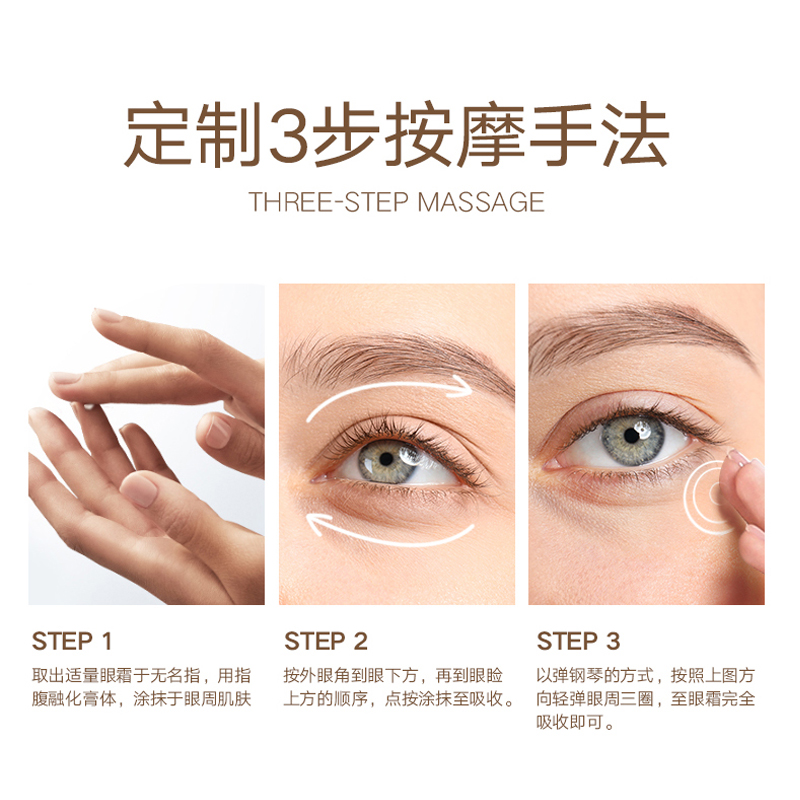 定制3步按摩手法

THREE-STEP MASSAGE

STEP 1

取出适量眼霜于无名指，用指腹融化膏体，涂抹于眼周肌肤

STEP 2

按外眼角到眼下方，再到眼睑上方的顺序，点按涂抹至吸收。

STEP 3

以弹钢琴的方式，按照上图方向轻弹眼周三圈，至眼霜完全吸收即可。