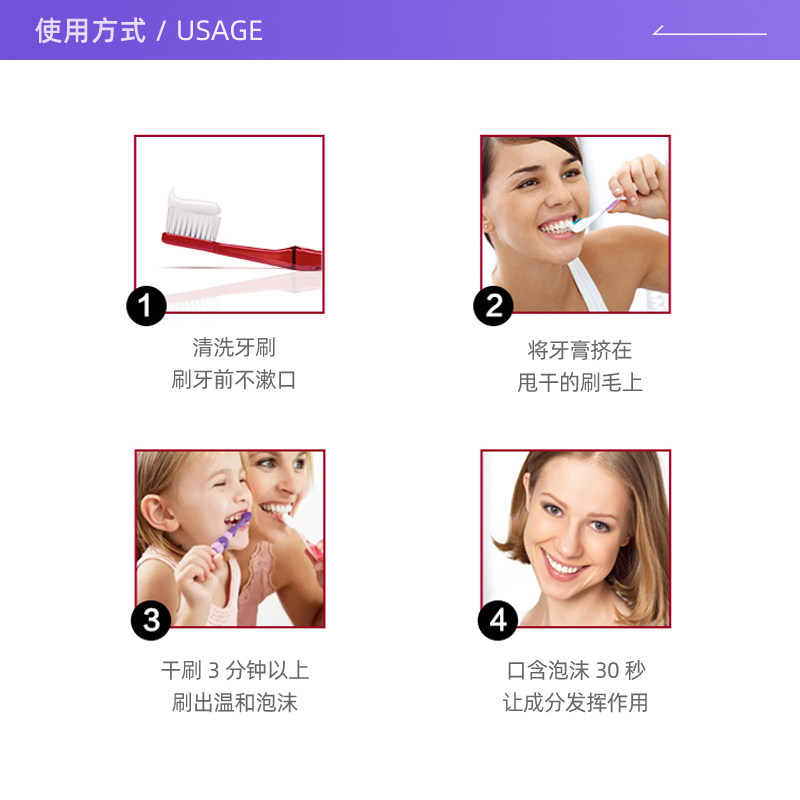 使用方式 / USAGE

1
清洗牙刷
刷牙前不漱口

2
将牙膏挤在
甩干的刷毛上

3
干刷 3 分钟以上
刷出温和泡沫

4
口含泡沫 30 秒
让成分发挥作用