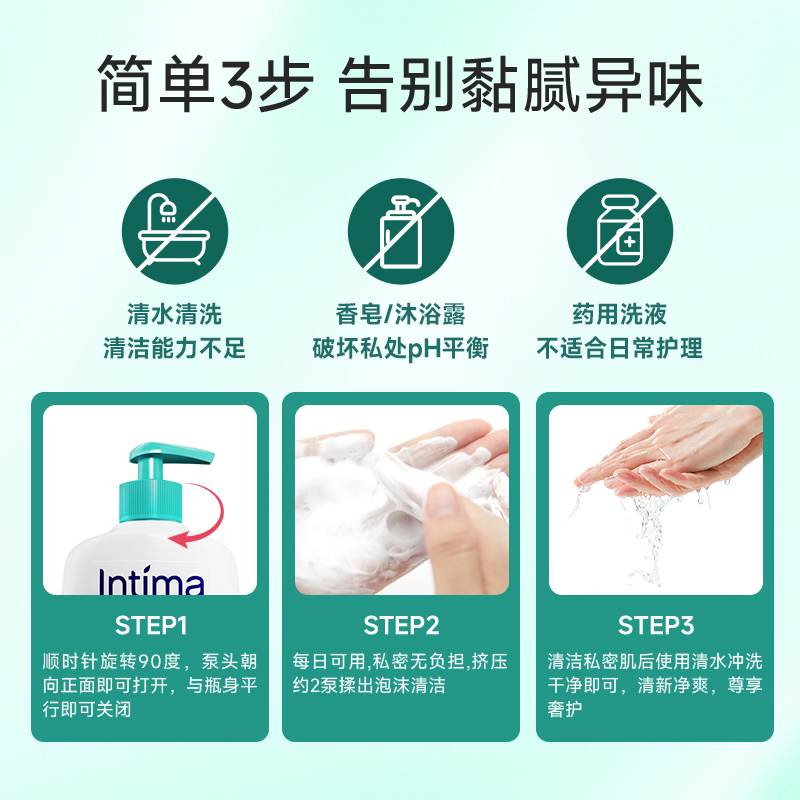 简单3步 告别黏腻异味

清水清洗
清洁能力不足

香皂/沐浴露
破坏私处pH平衡

药用洗液
不适合日常护理

Intima

STEP1
顺时针旋转90度，泵头朝向正面即可打开，与瓶身平行即可关闭

STEP2
每日可用,私密无负担,挤压约2泵揉出泡沫清洁

STEP3
清洁私密肌后使用清水冲洗干净即可，清新净爽，尊享奢护