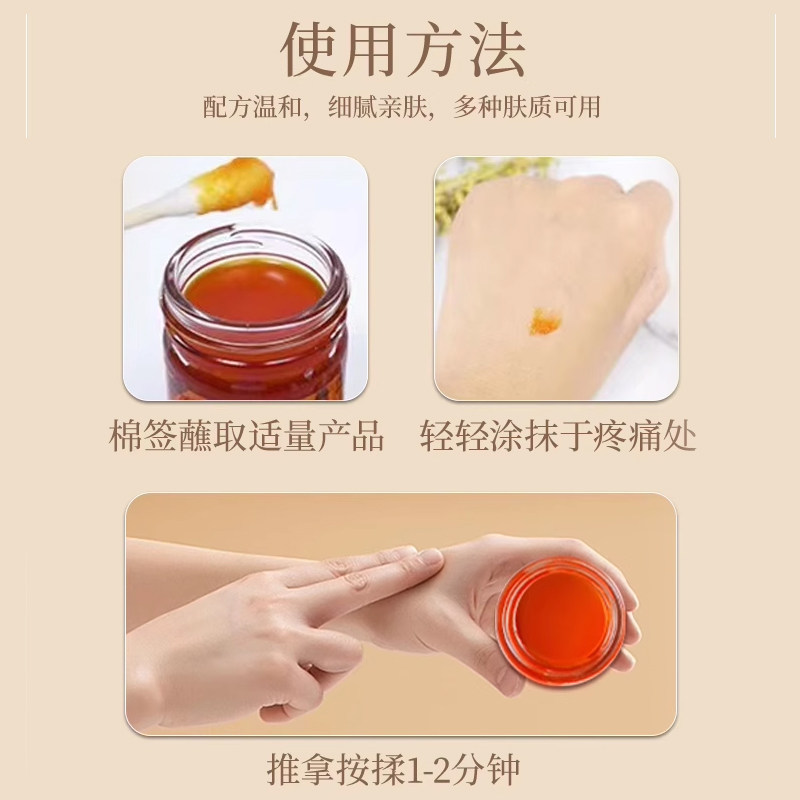 使用方法

配方温和，细腻亲肤，多种肤质可用

棉签蘸取适量产品

轻轻涂抹于疼痛处

推拿按揉1-2分钟