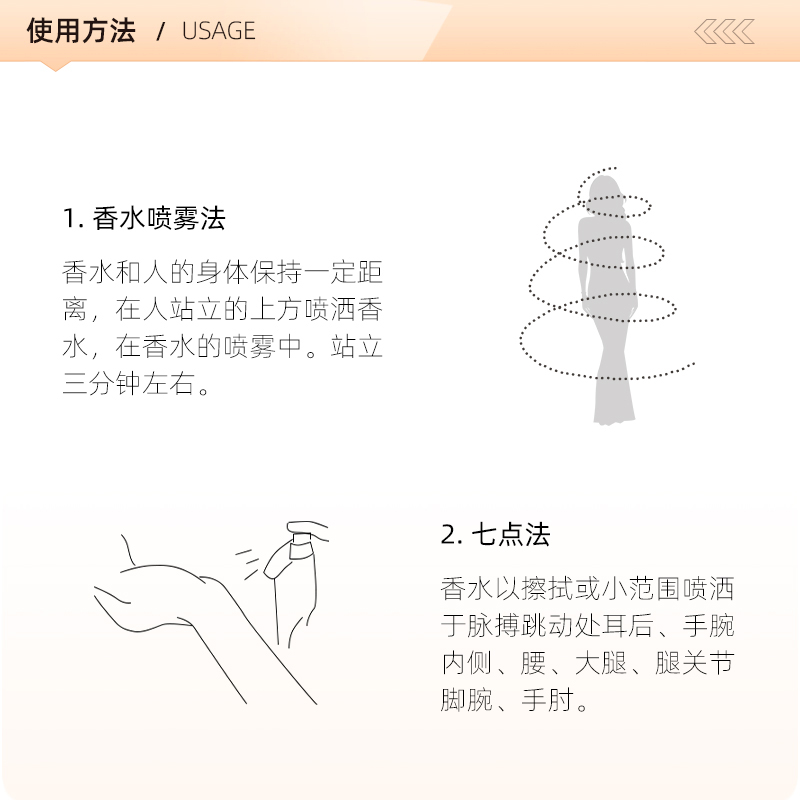 使用方法 / USAGE

1. 香水喷雾法

香水和人的身体保持一定距离，在人站立的上方喷洒香水，在香水的喷雾中。站立三分钟左右。

2. 七点法

香水以擦拭或小范围喷洒于脉搏跳动处耳后、手腕内侧、腰、大腿、腿关节脚腕、手肘。