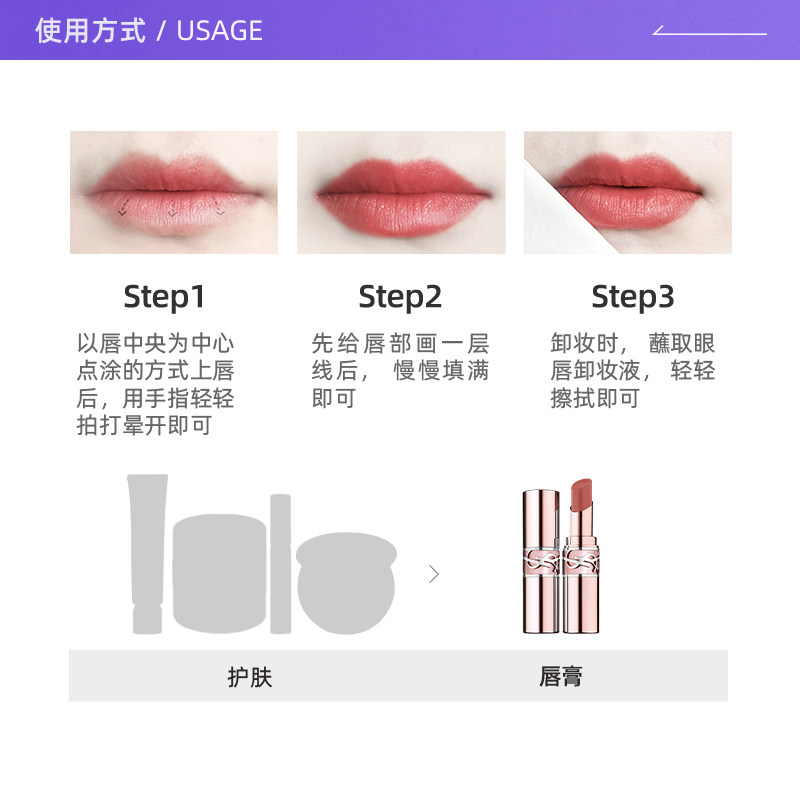 使用方式 / USAGE

Step1
以唇中央为中心点涂的方式上唇后，用手指轻轻拍打晕开即可

Step2
先给唇部画一层线后，慢慢填满即可

Step3
卸妆时，蘸取眼唇卸妆液，轻轻擦拭即可

护肤

唇膏