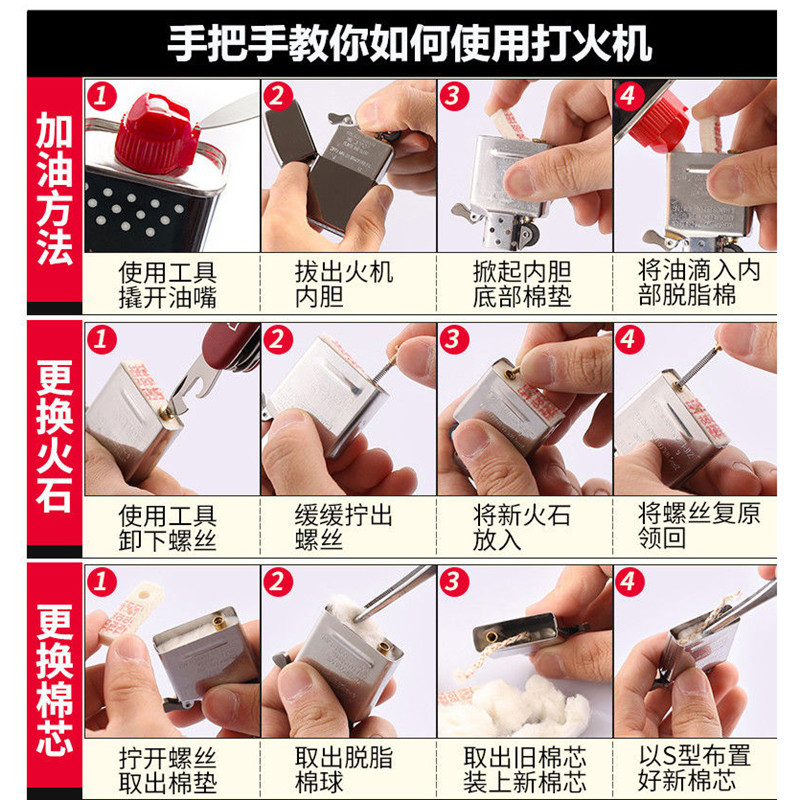 手把手教你如何使用打火机

加油方法

1
使用工具撬开油嘴

2
拔出火机内胆

3
掀起内胆底部棉垫

4
将油滴入内部脱脂棉

更换火石

1
使用工具卸下螺丝

2
缓缓拧出螺丝

3
将新火石放入

4
将螺丝复原领回

更换棉芯

1
拧开螺丝取出棉垫

2
取出脱脂棉球

3
取出旧棉芯装上新棉芯

4
以S型布置好新棉芯