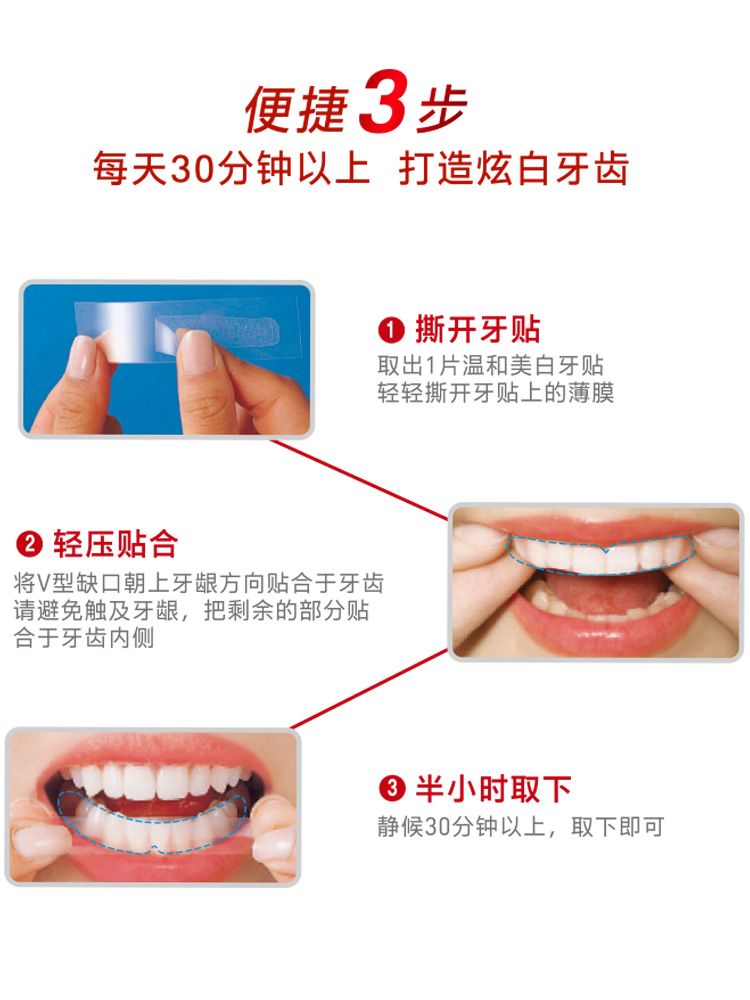 便捷3步
每天30分钟以上 打造炫白牙齿

❶ 撕开牙贴
取出1片温和美白牙贴
轻轻撕开牙贴上的薄膜

❷ 轻压贴合
将V型缺口朝上牙龈方向贴合于牙齿
请避免触及牙龈，把剩余的部分贴合于牙齿内侧

❸ 半小时取下
静候30分钟以上，取下即可