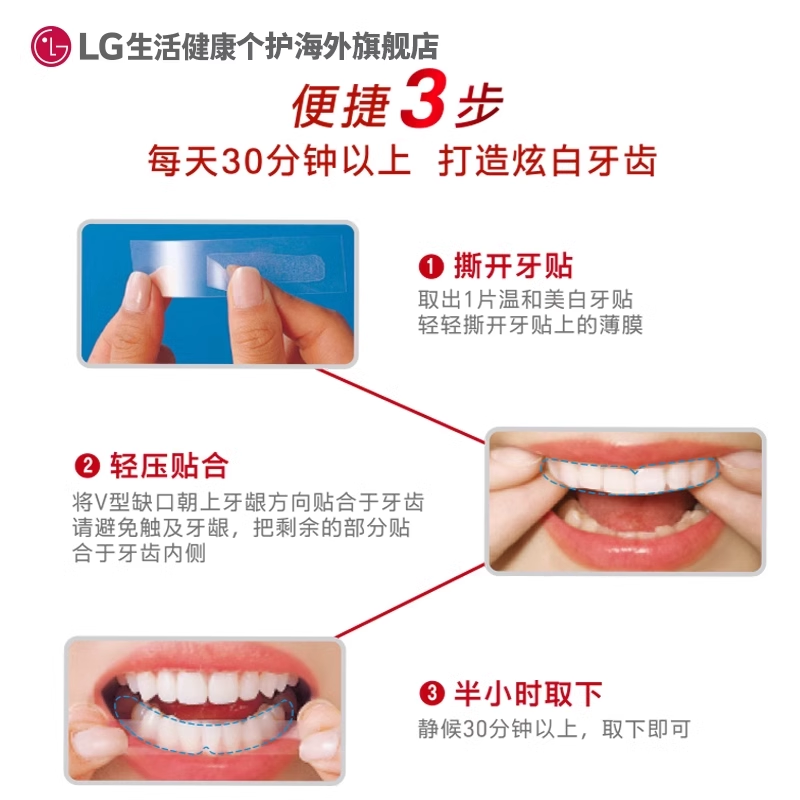 LG生活健康个护海外旗舰店

便捷3步

每天30分钟以上 打造炫白牙齿

❶ 撕开牙贴

取出1片温和美白牙贴
轻轻撕开牙贴上的薄膜

❷ 轻压贴合

将V型缺口朝上牙龈方向贴合于牙齿
请避免触及牙龈，把剩余的部分贴合于牙齿内侧

❸ 半小时取下

静候30分钟以上，取下即可