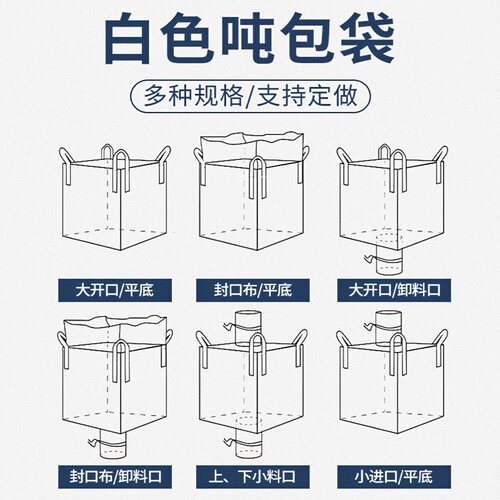 白色吨包袋

多种规格/支持定做

大开口/平底

封口布/平底

大开口/卸料口

封口布/卸料口

上、下小料口

小进口/平底